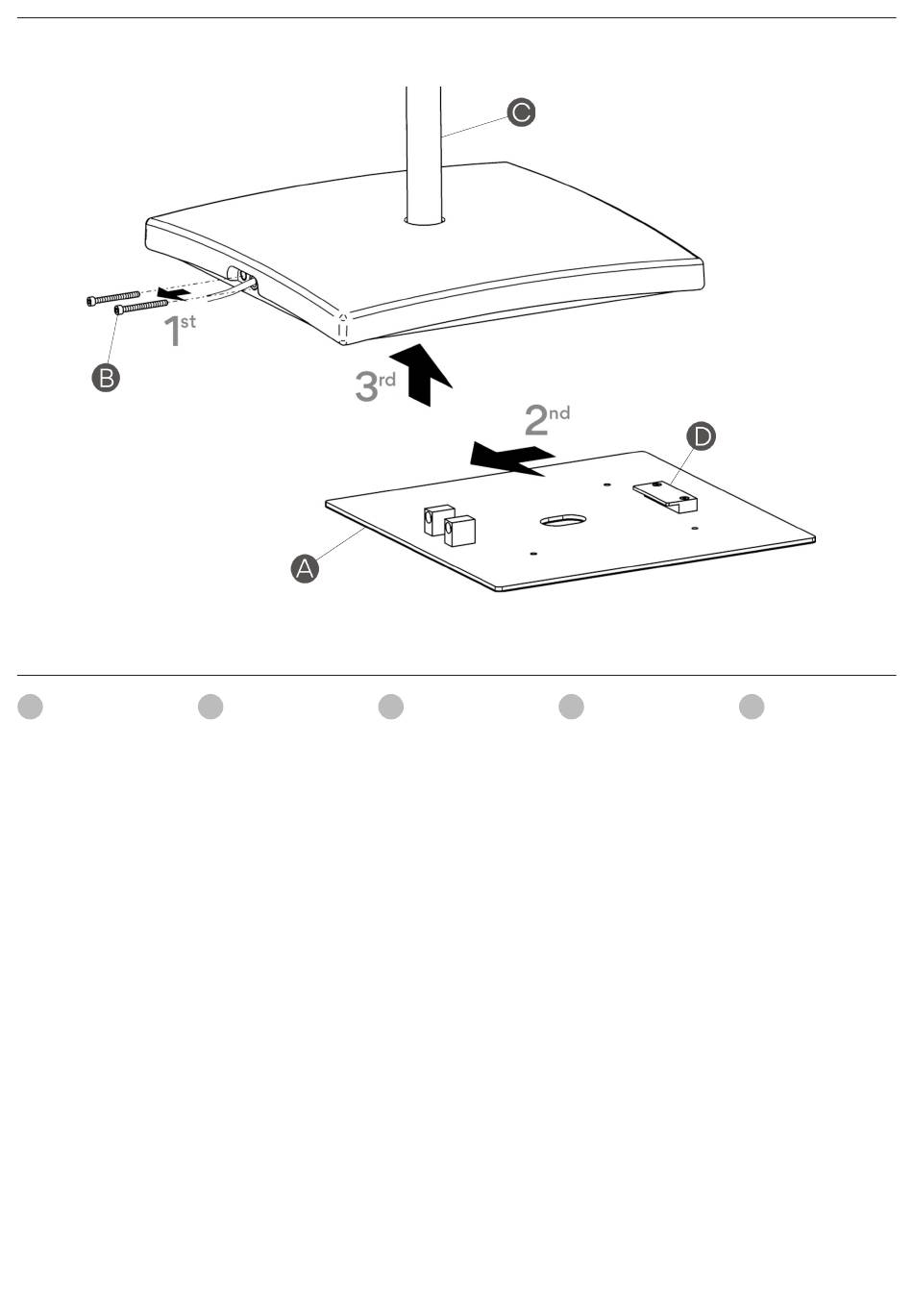 C

1st

B

3rd

2nd

D

A