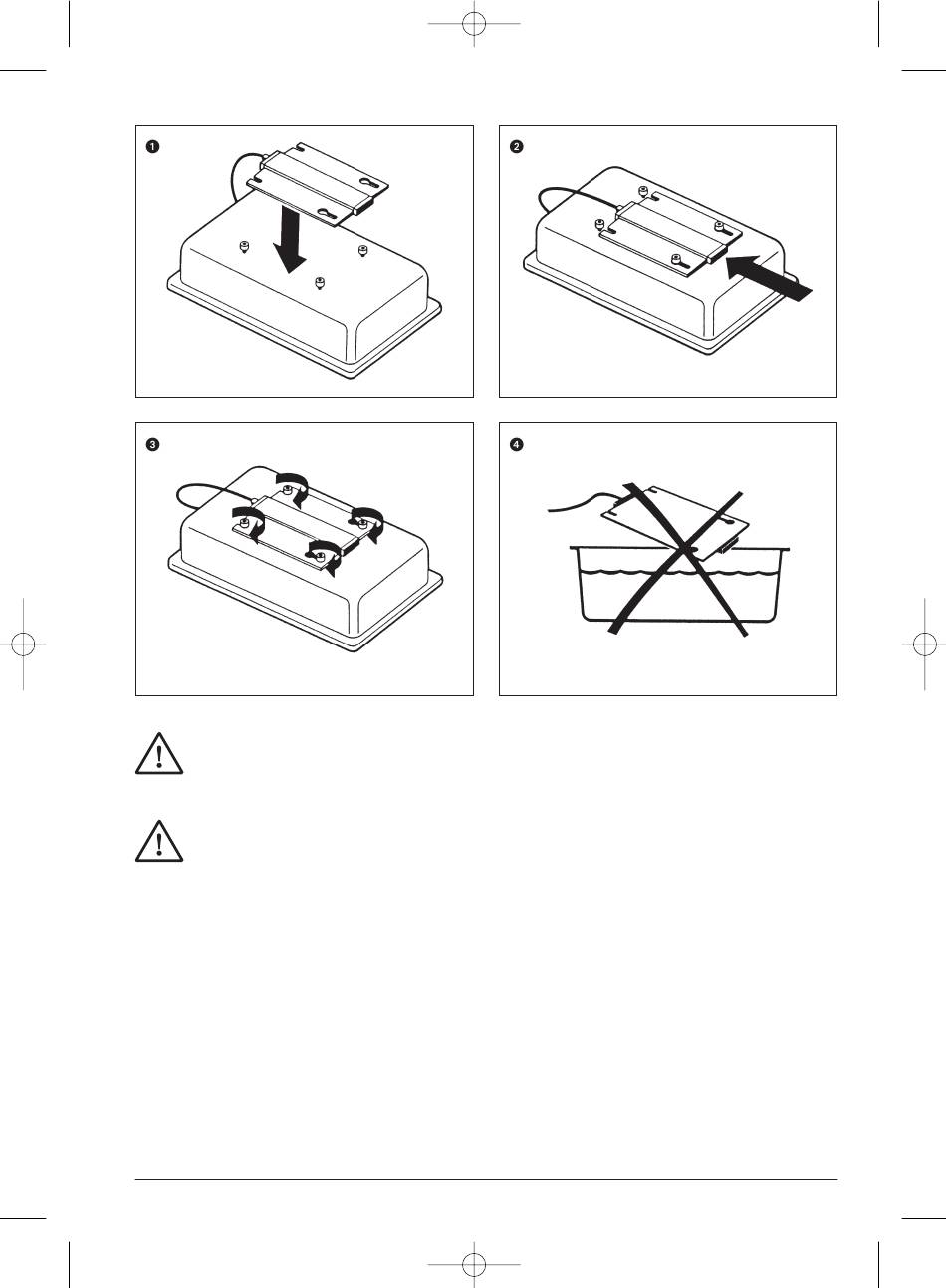 ❶

❷

❸

❹