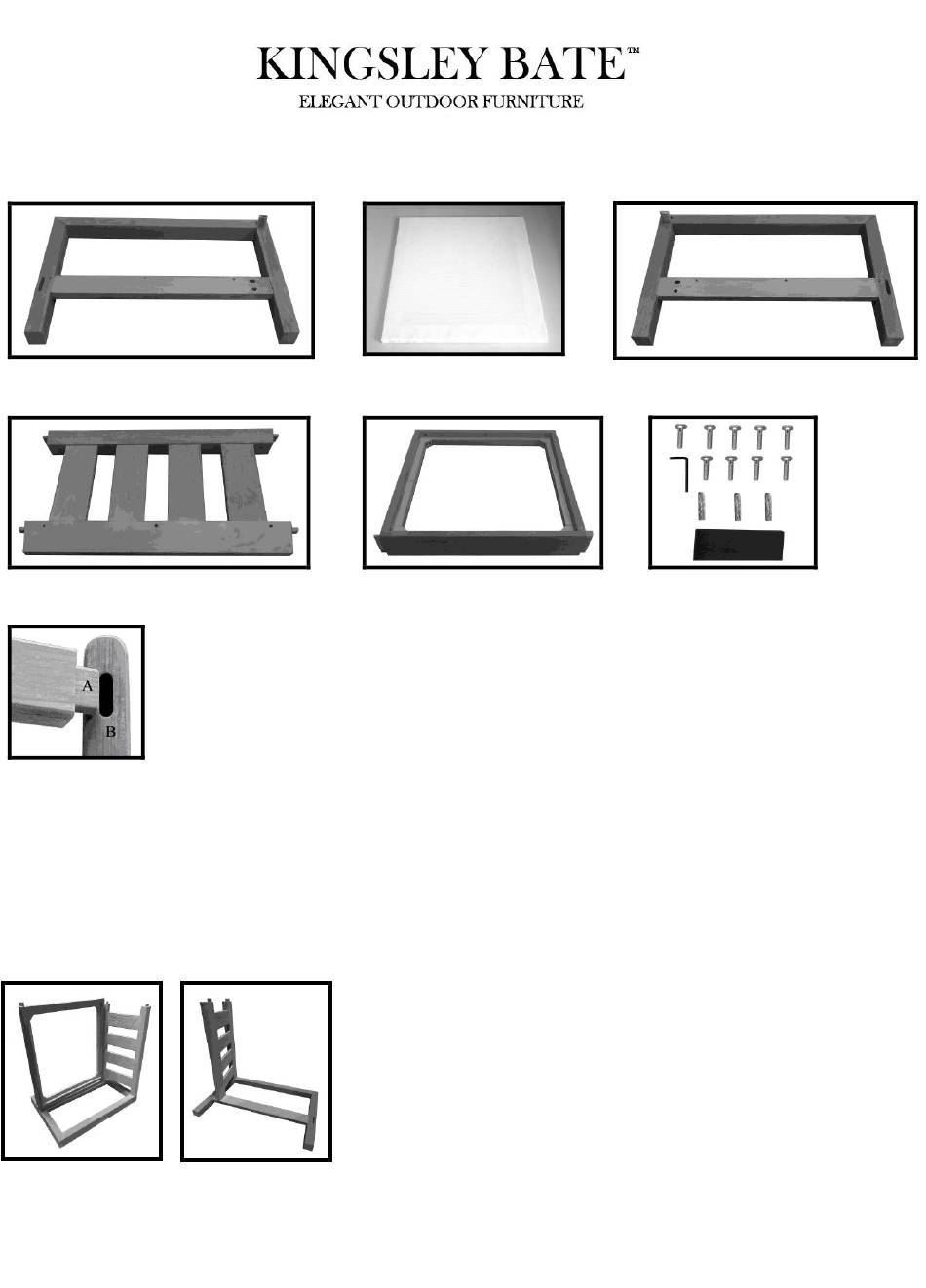 KINGSLEY BATE™
ELEGANT OUTDOOR FURNITURE

A
B