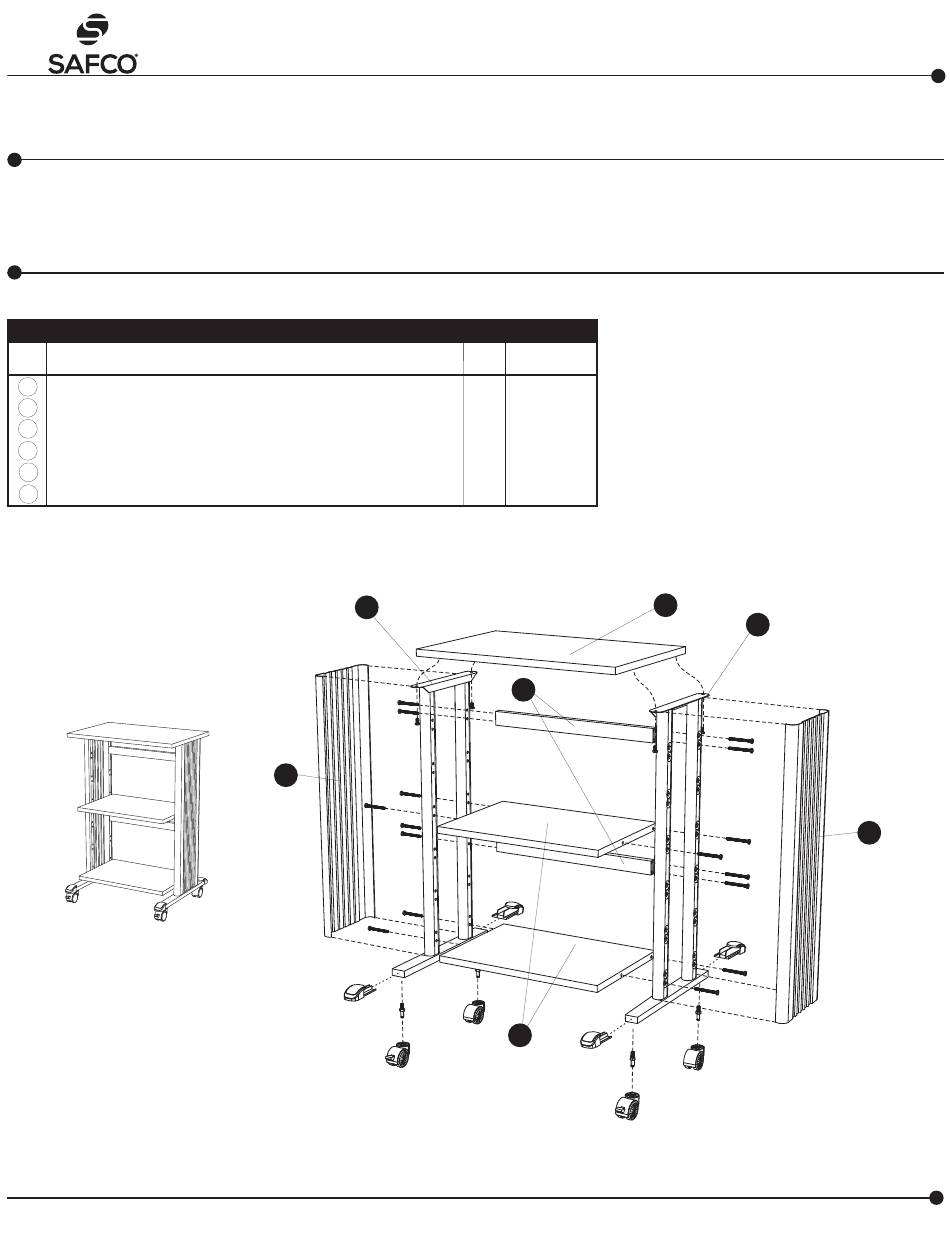 SAFCO®