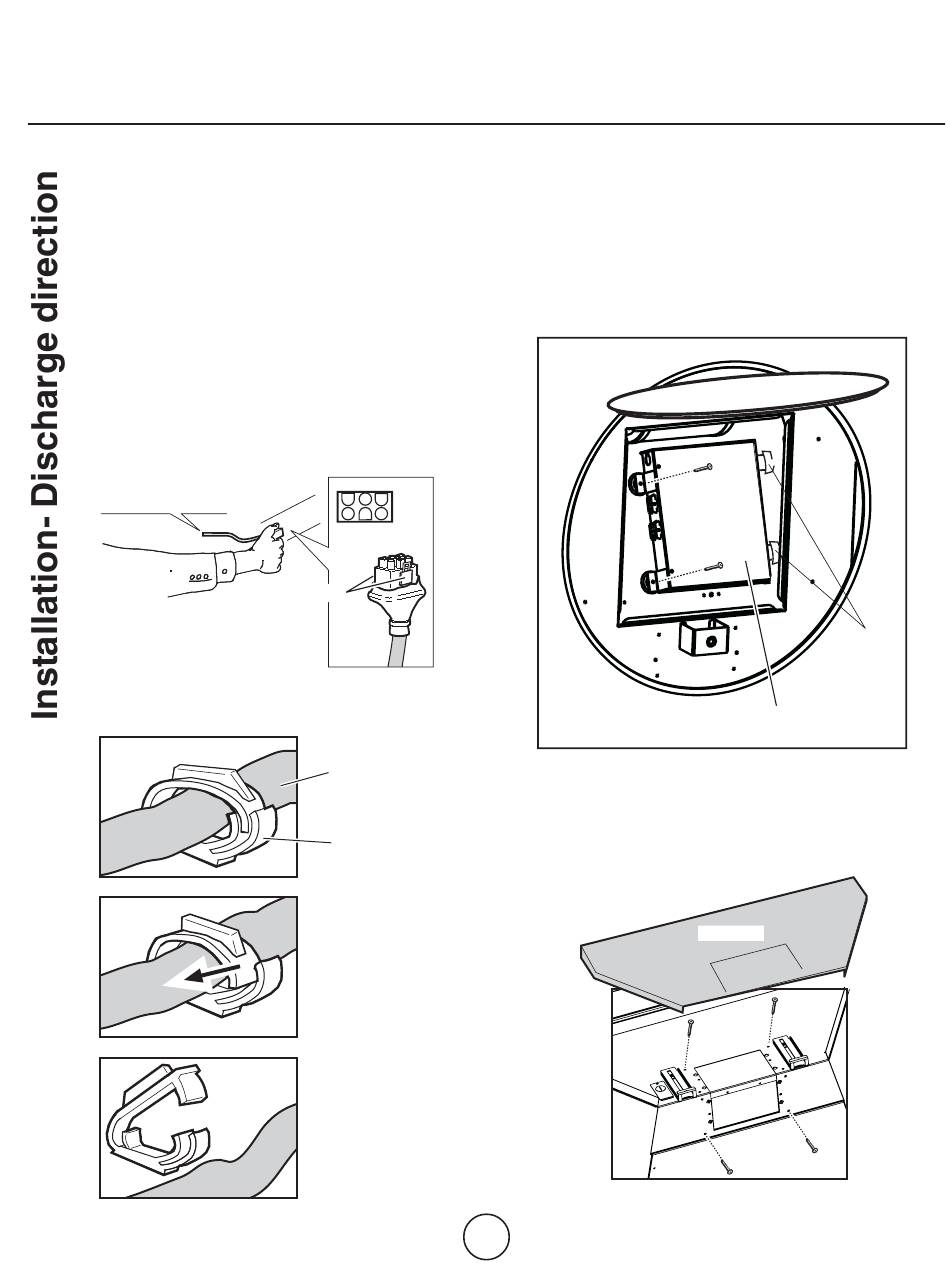 Installation- Discharge direction