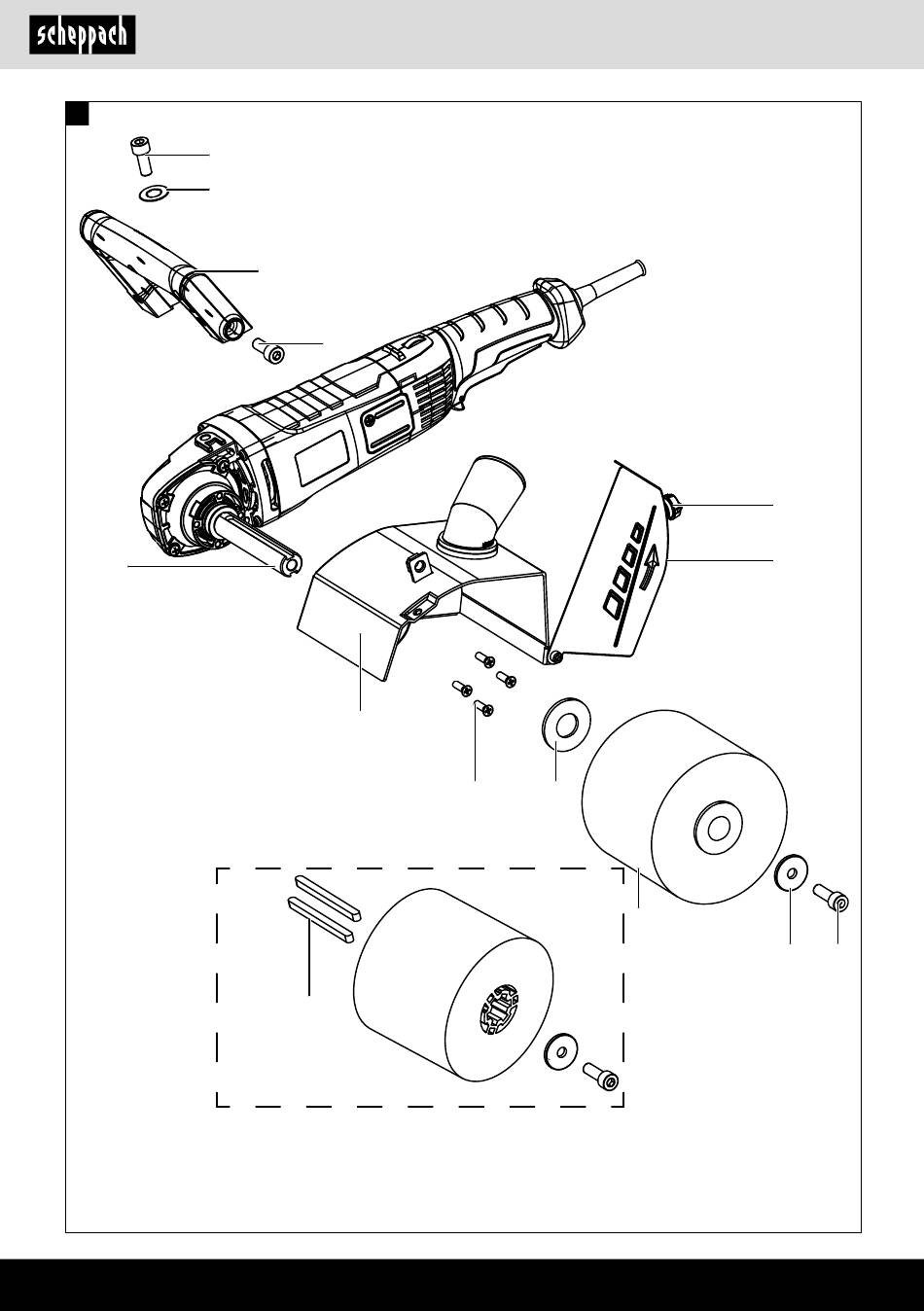 scheppach