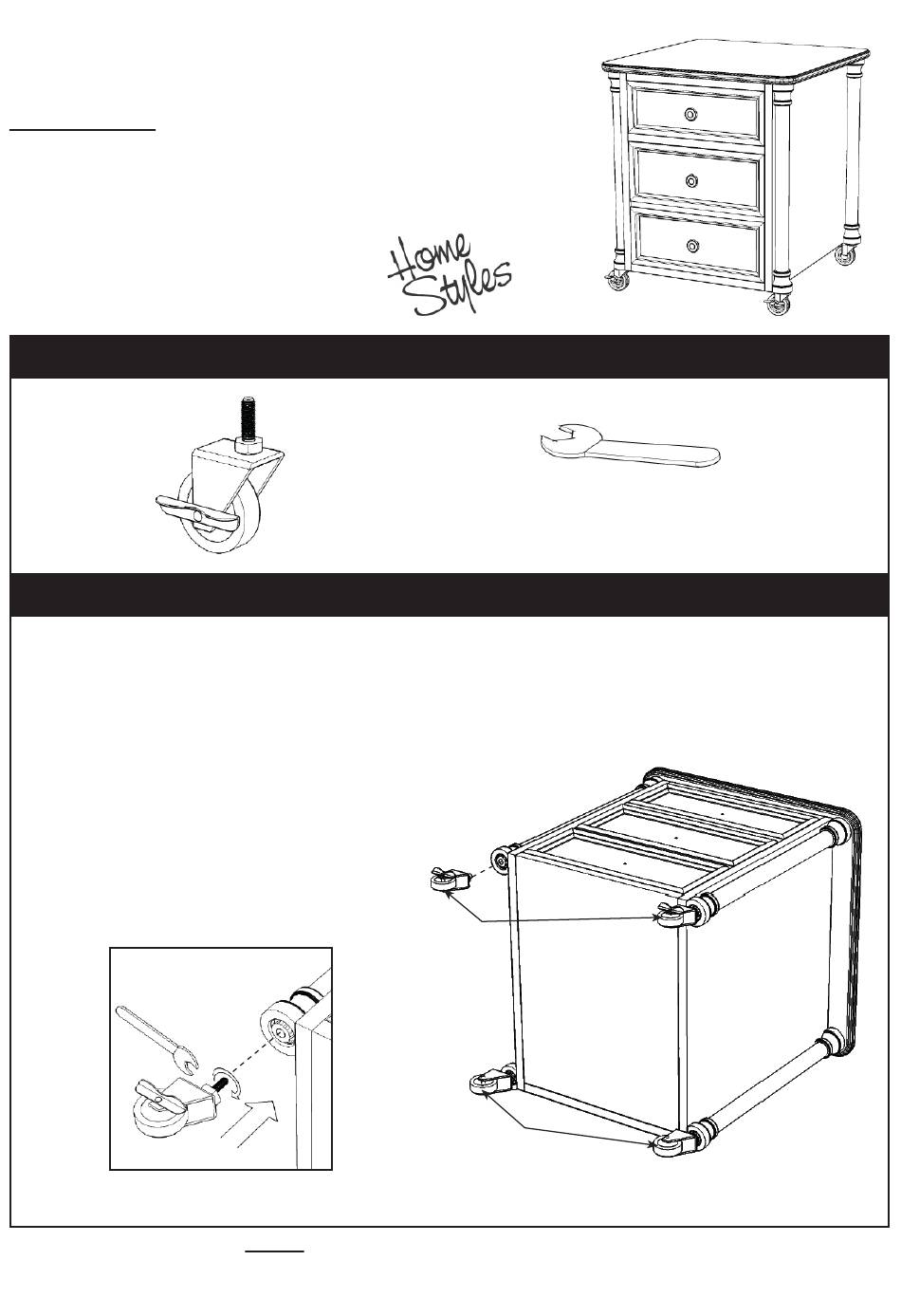 Home Styles