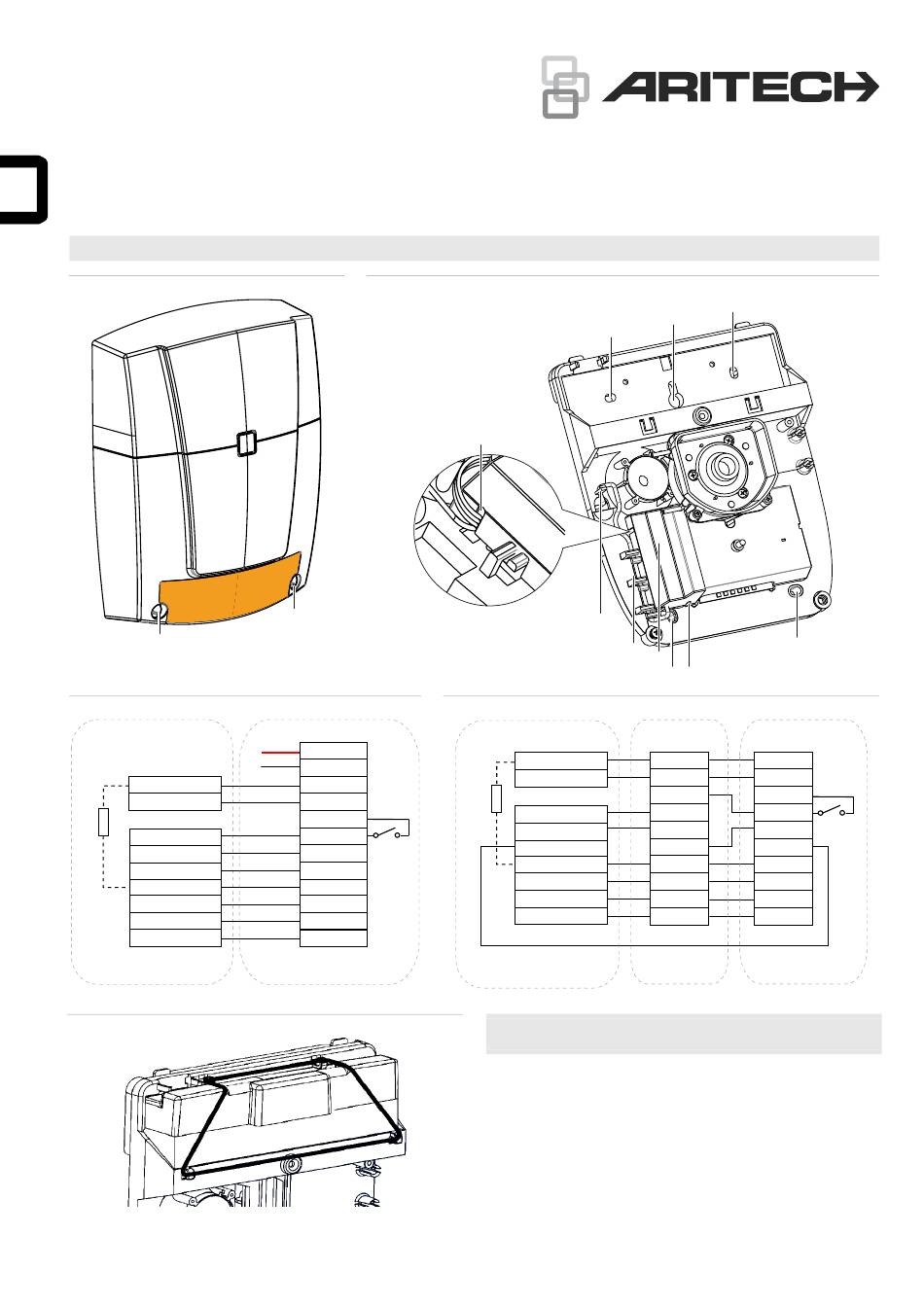 ARITECH