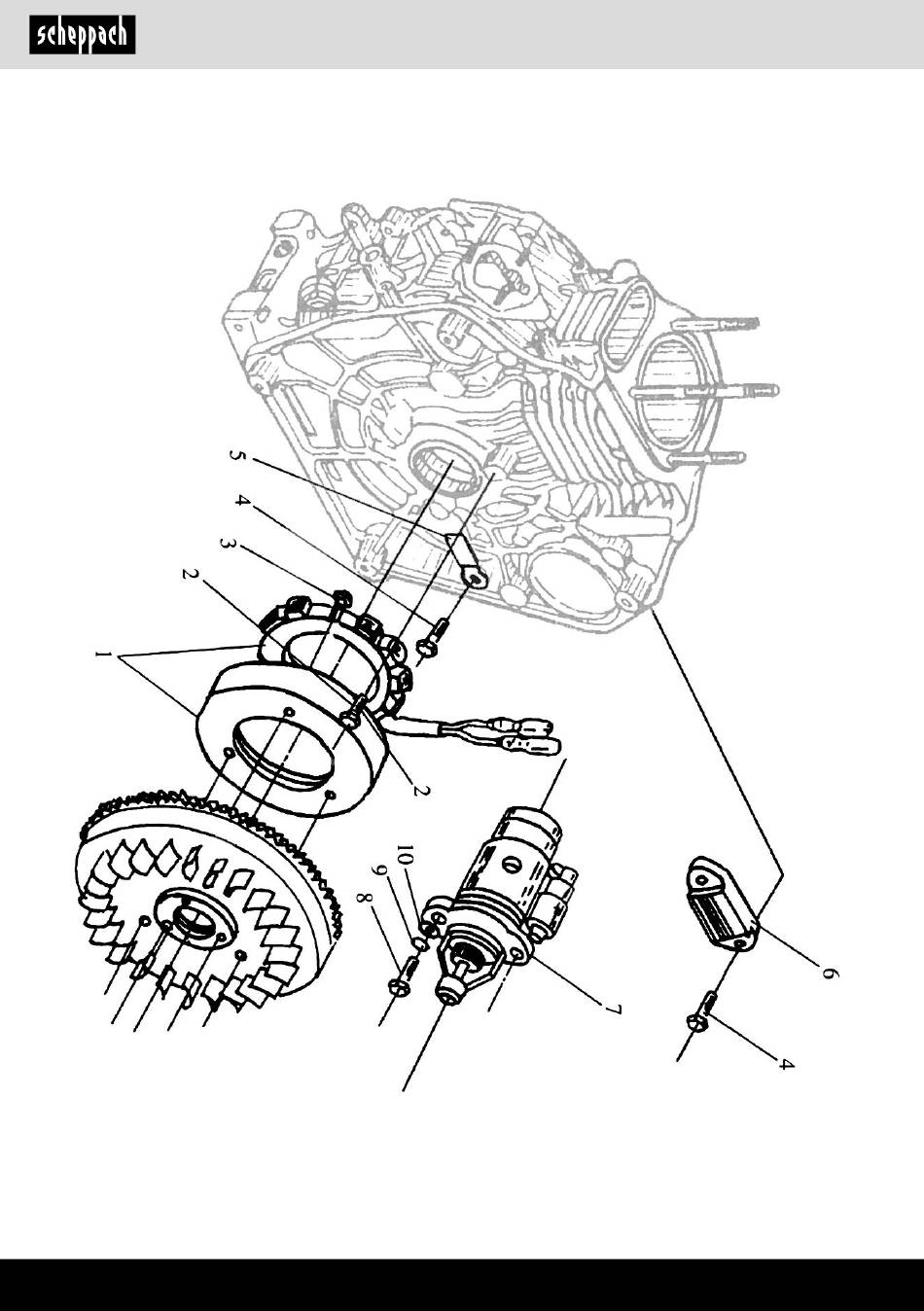 scheppach

5
4
3
2
1
2
10
9
8
7
6
4