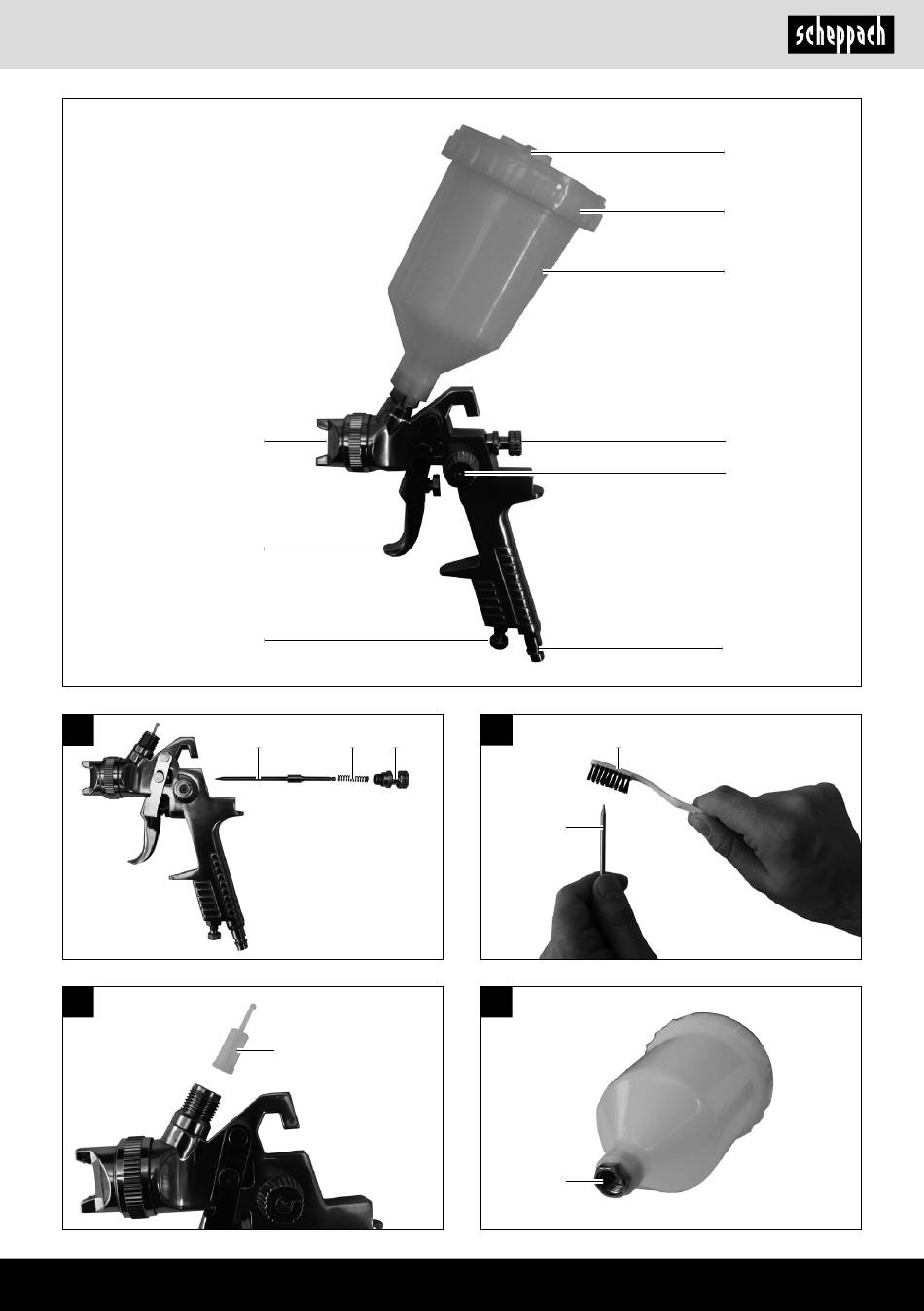 scheppach