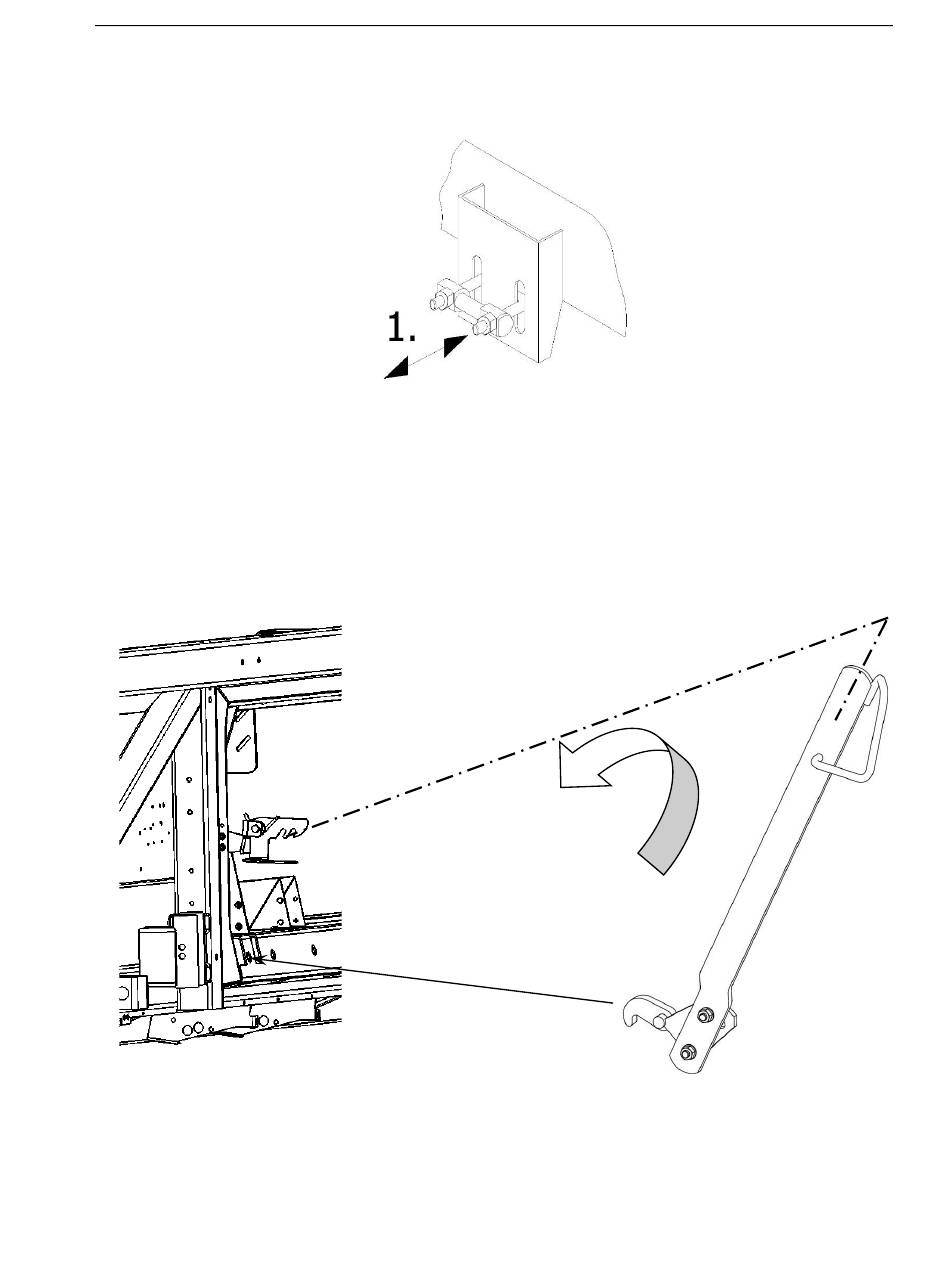 1.