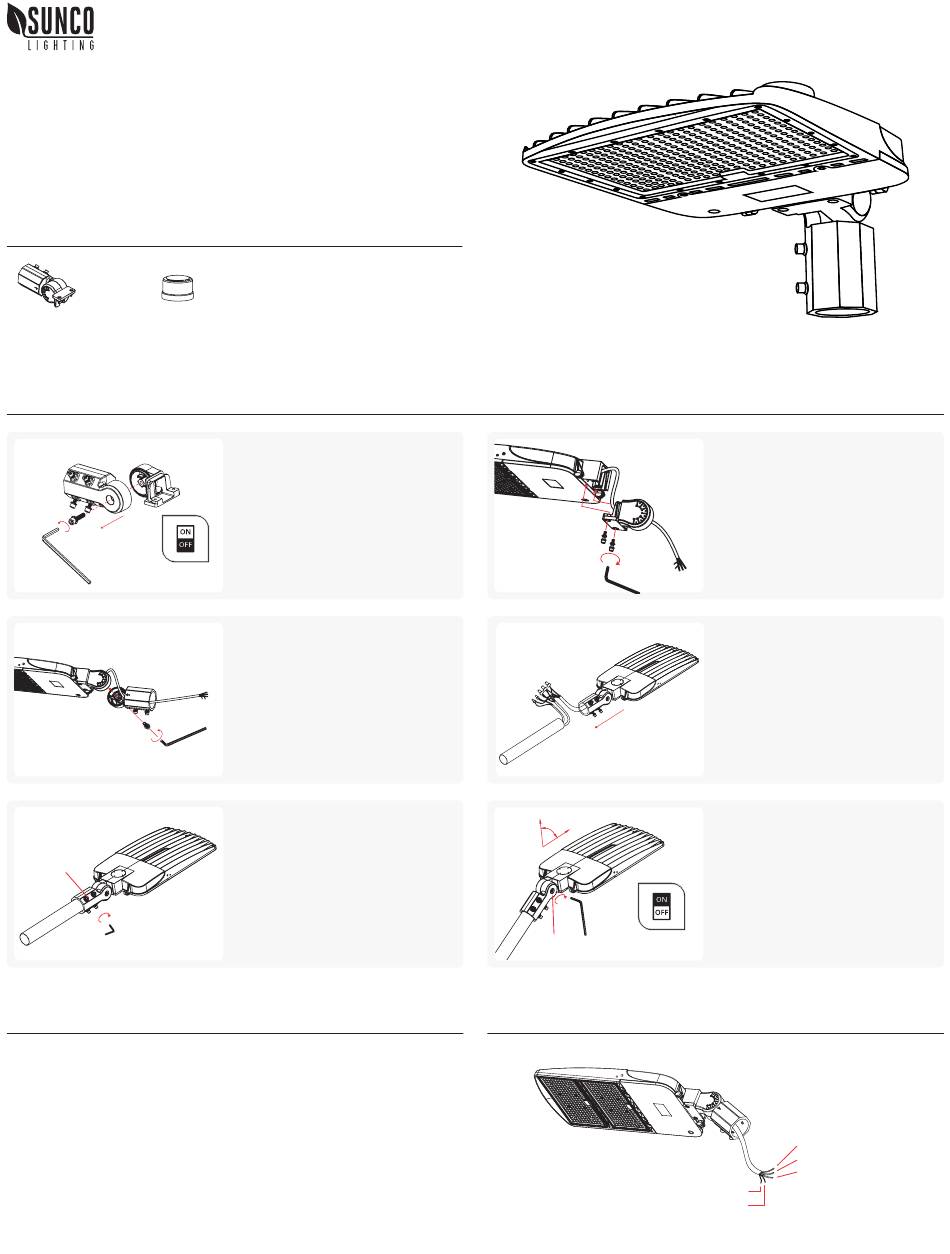 SUNCO
LIGHTING

ON
OFF

ON
OFF