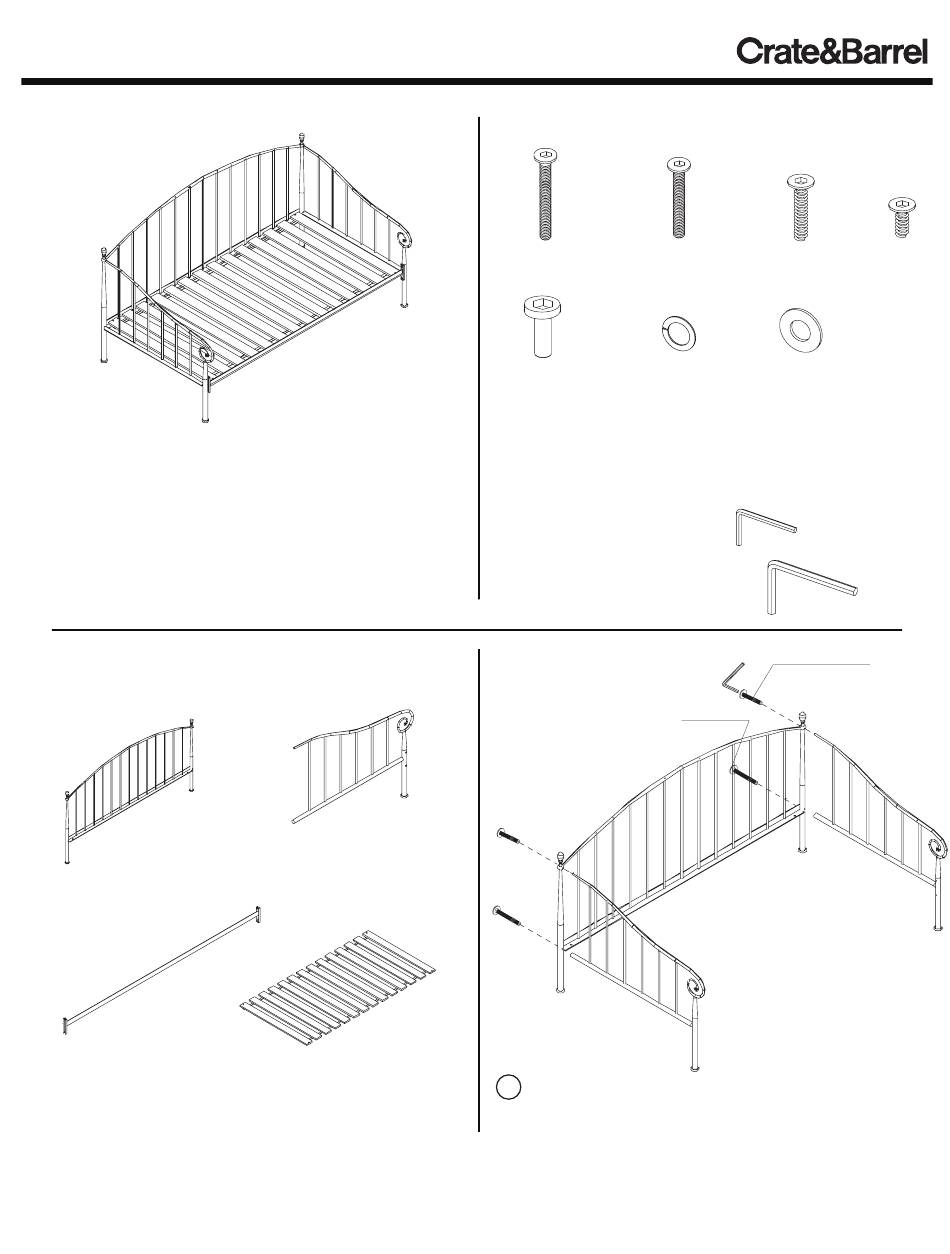 Crate&Barrel