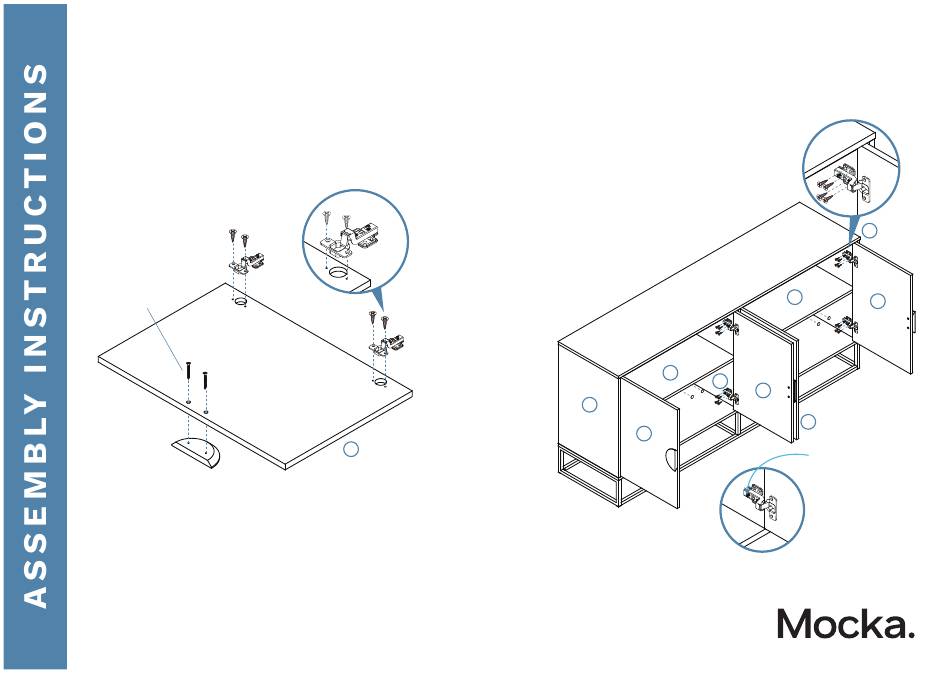 ASSEMBLY INSTRUCTIONS

Mocka.