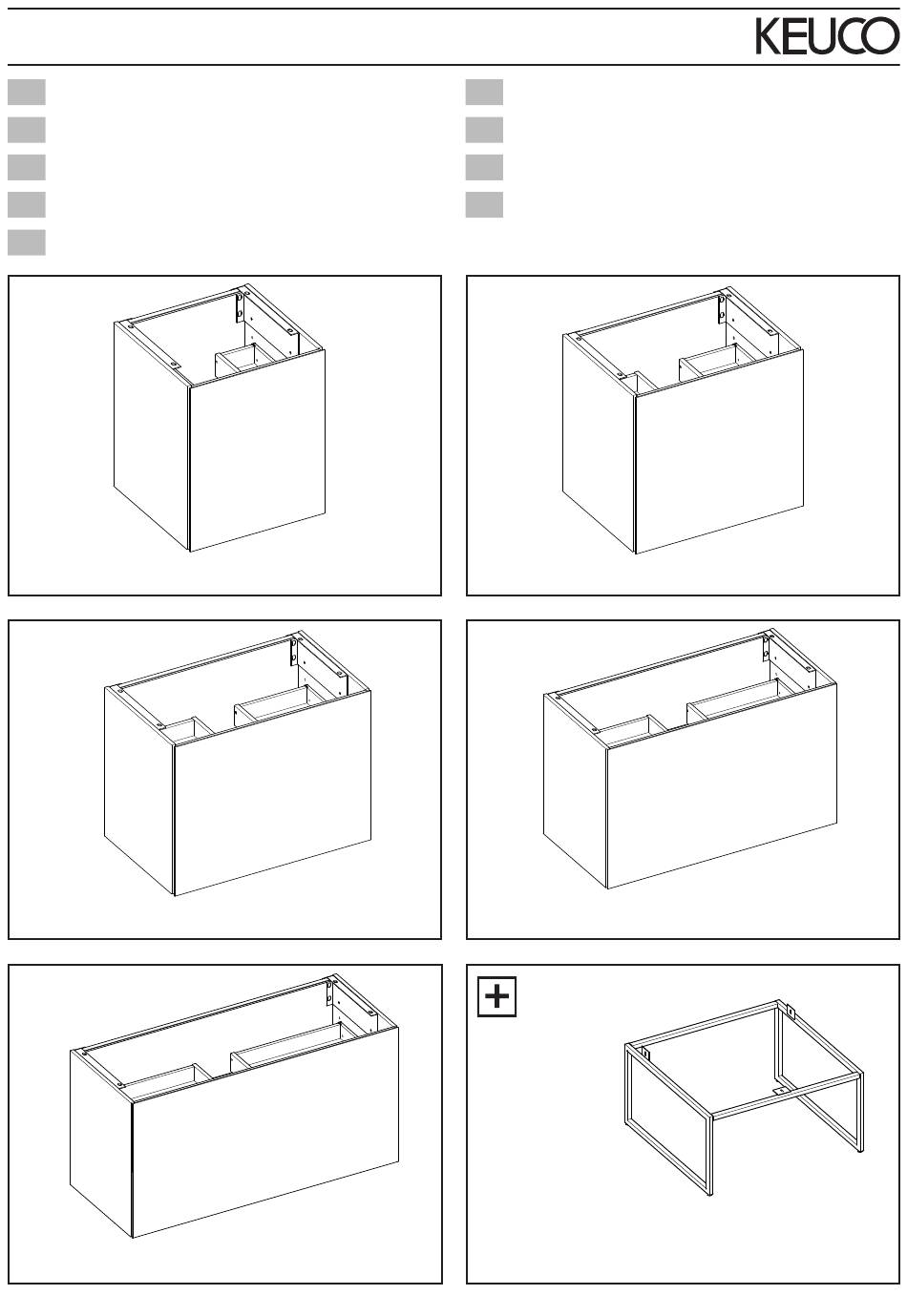 KEUCO