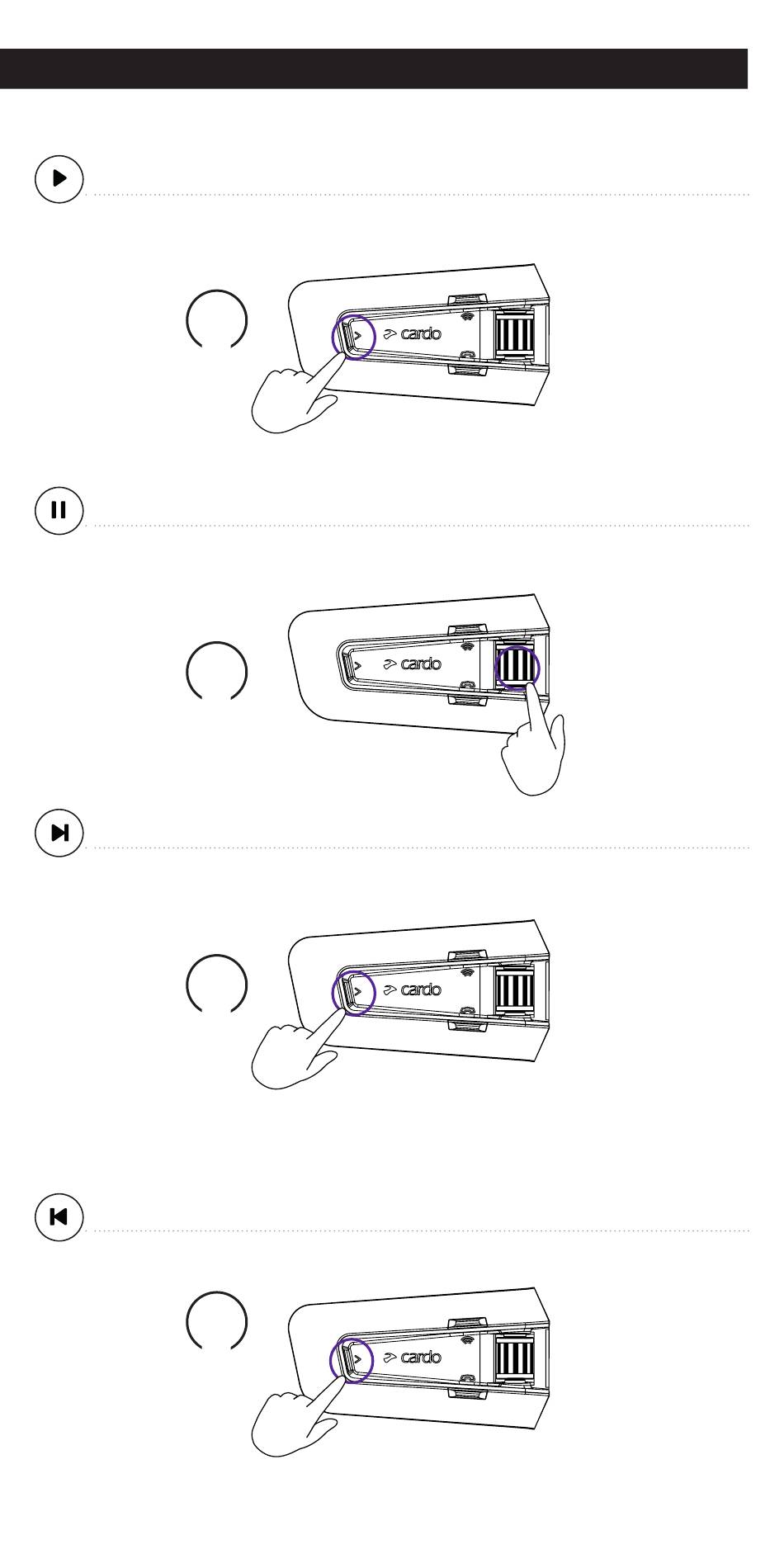 cardo

cardo

cardo

cardo