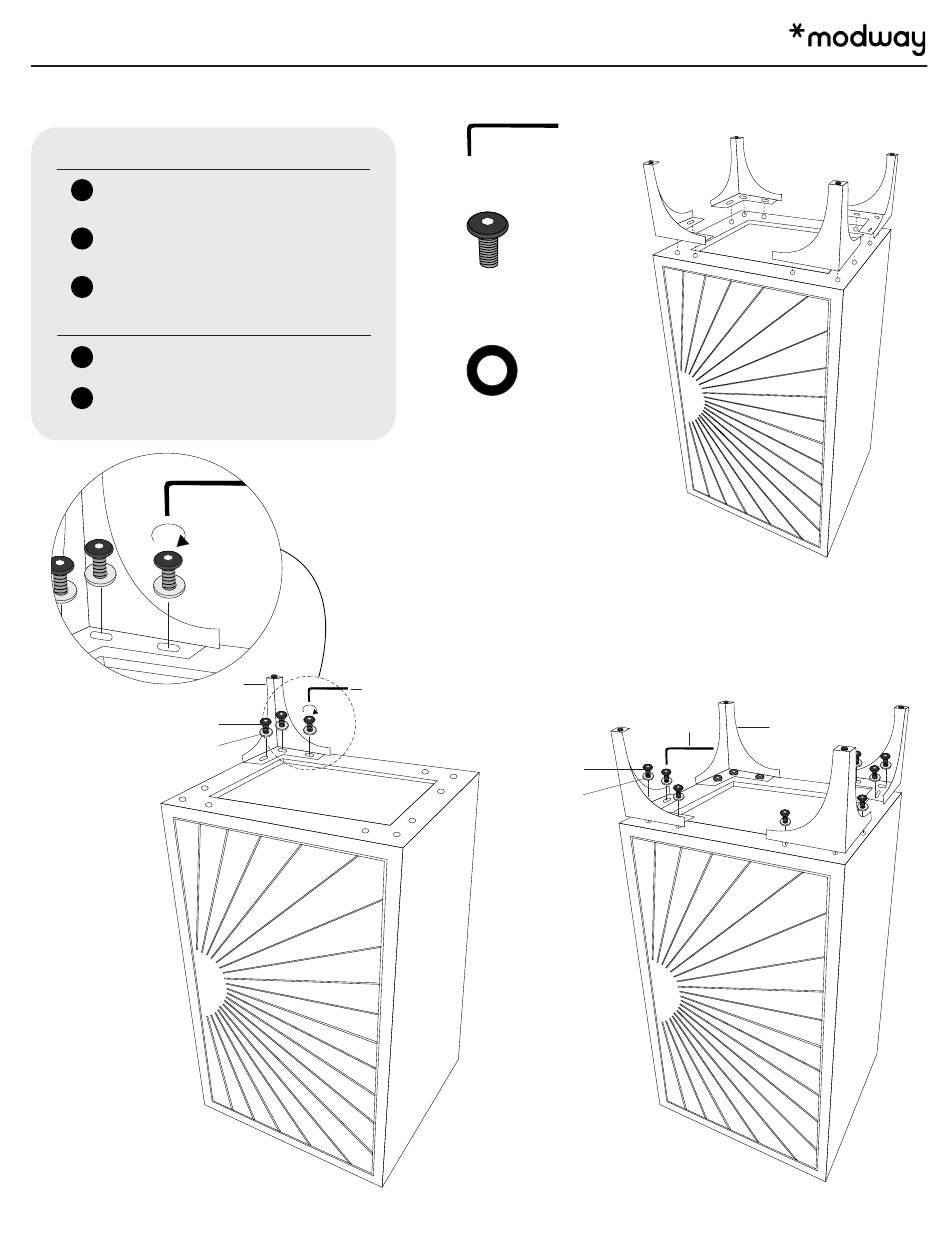 *modway