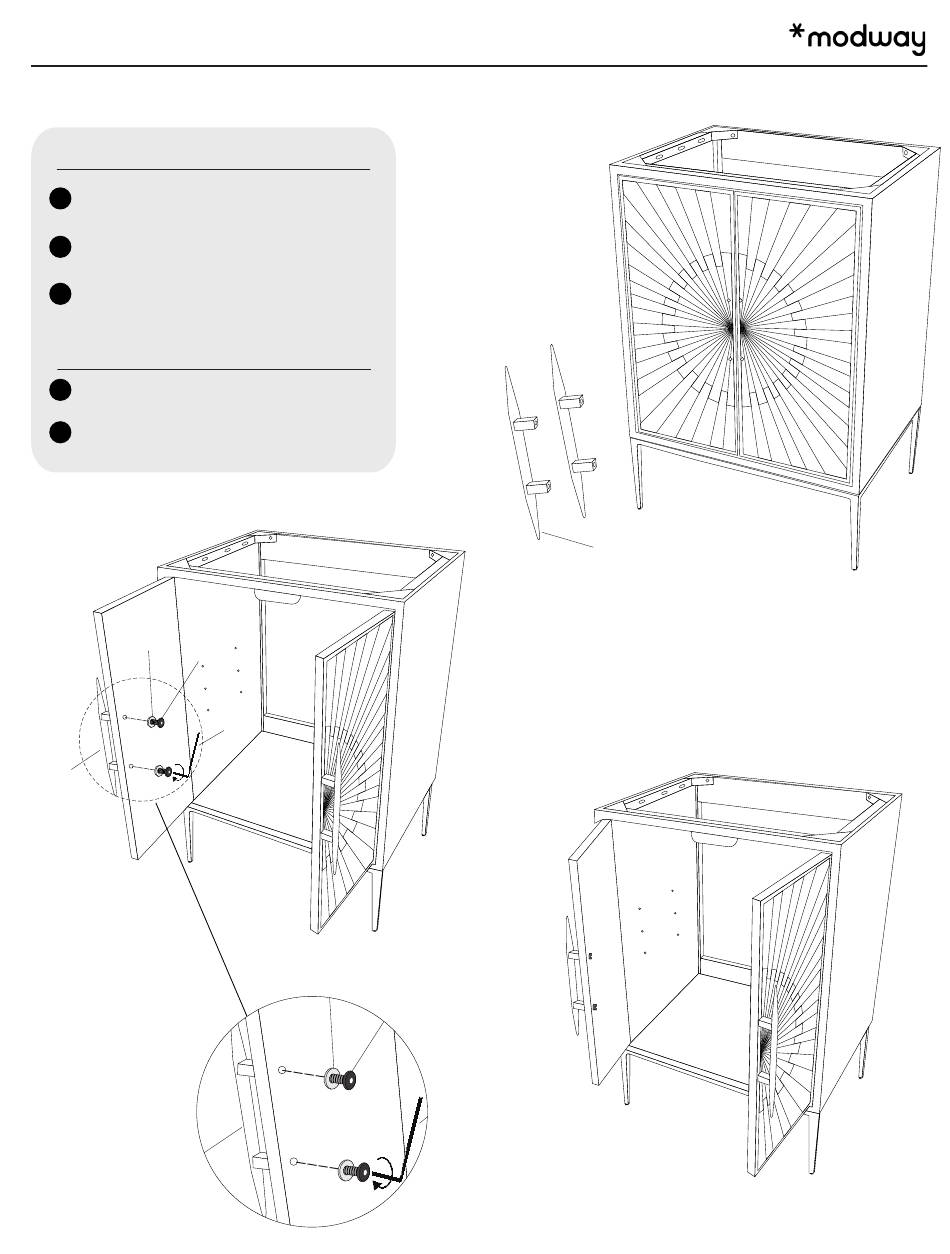 *modway