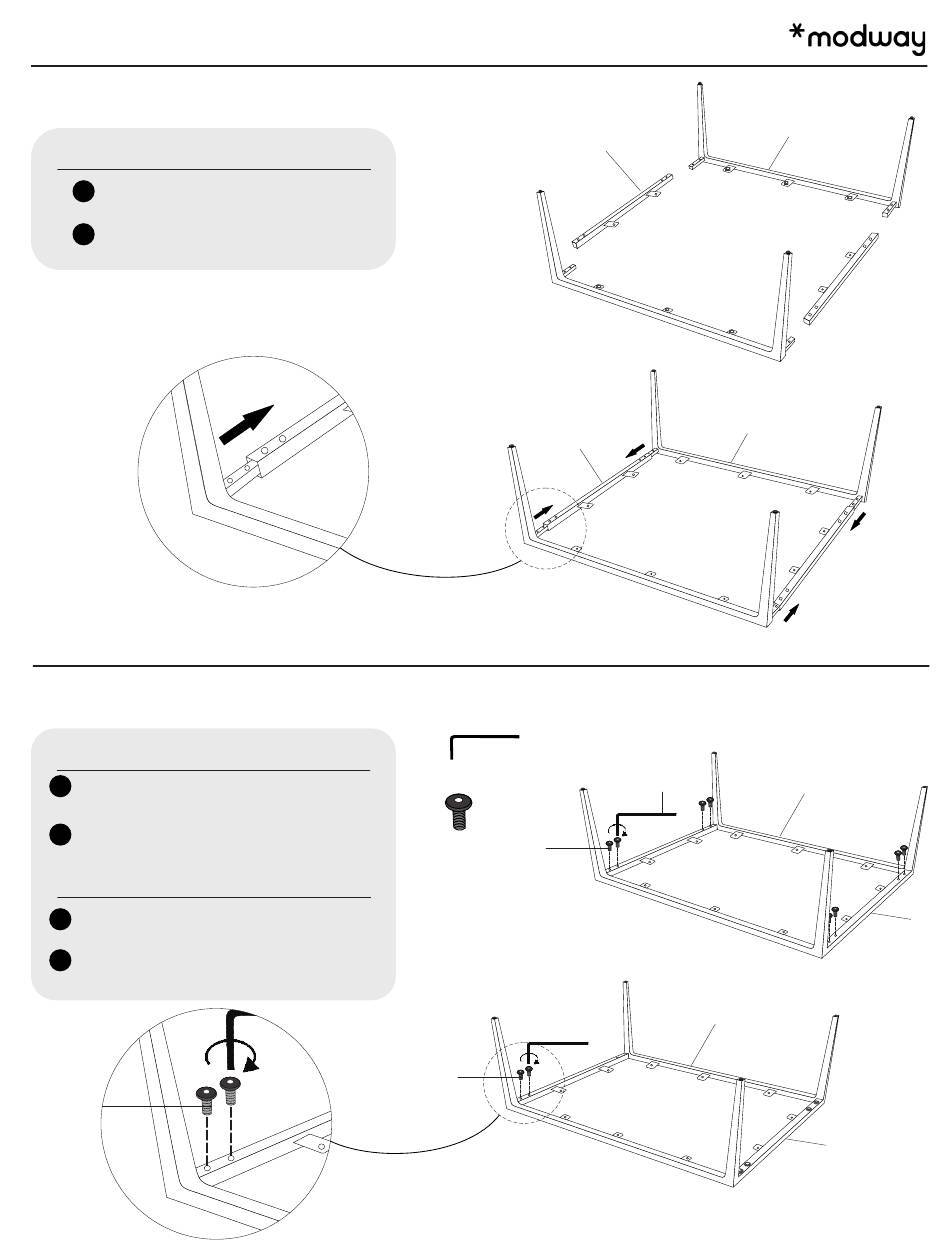 *modway