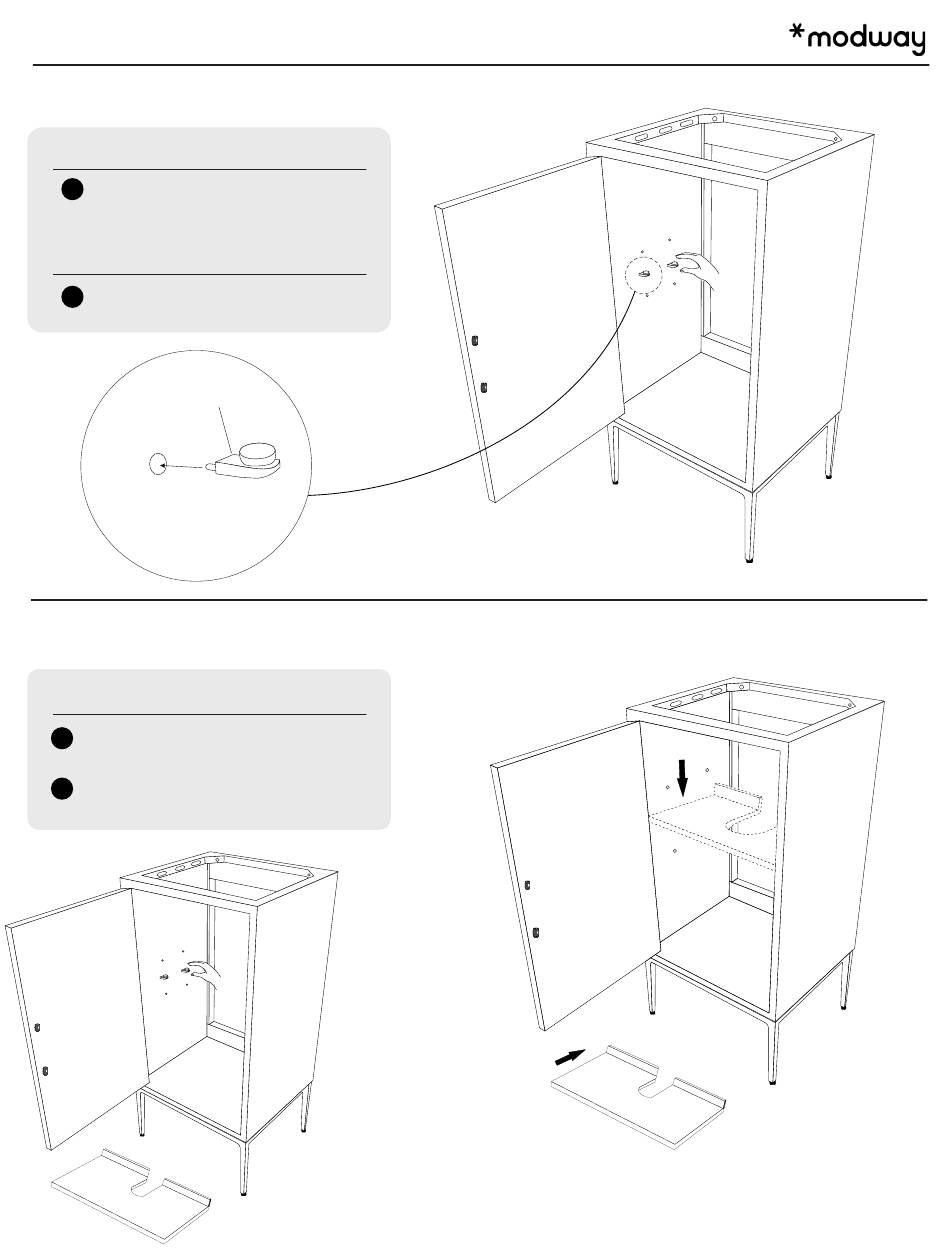 *modway