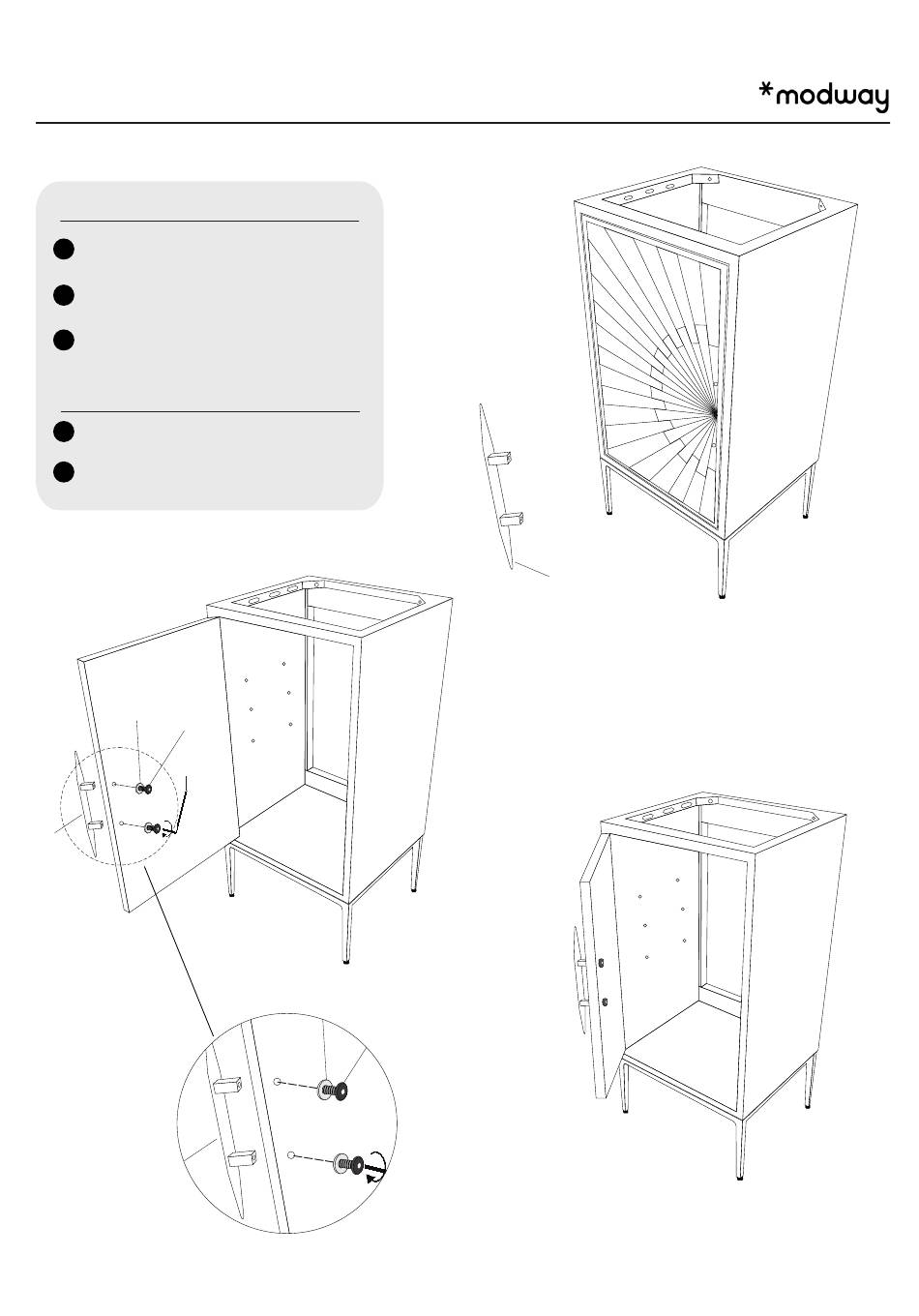 *modway