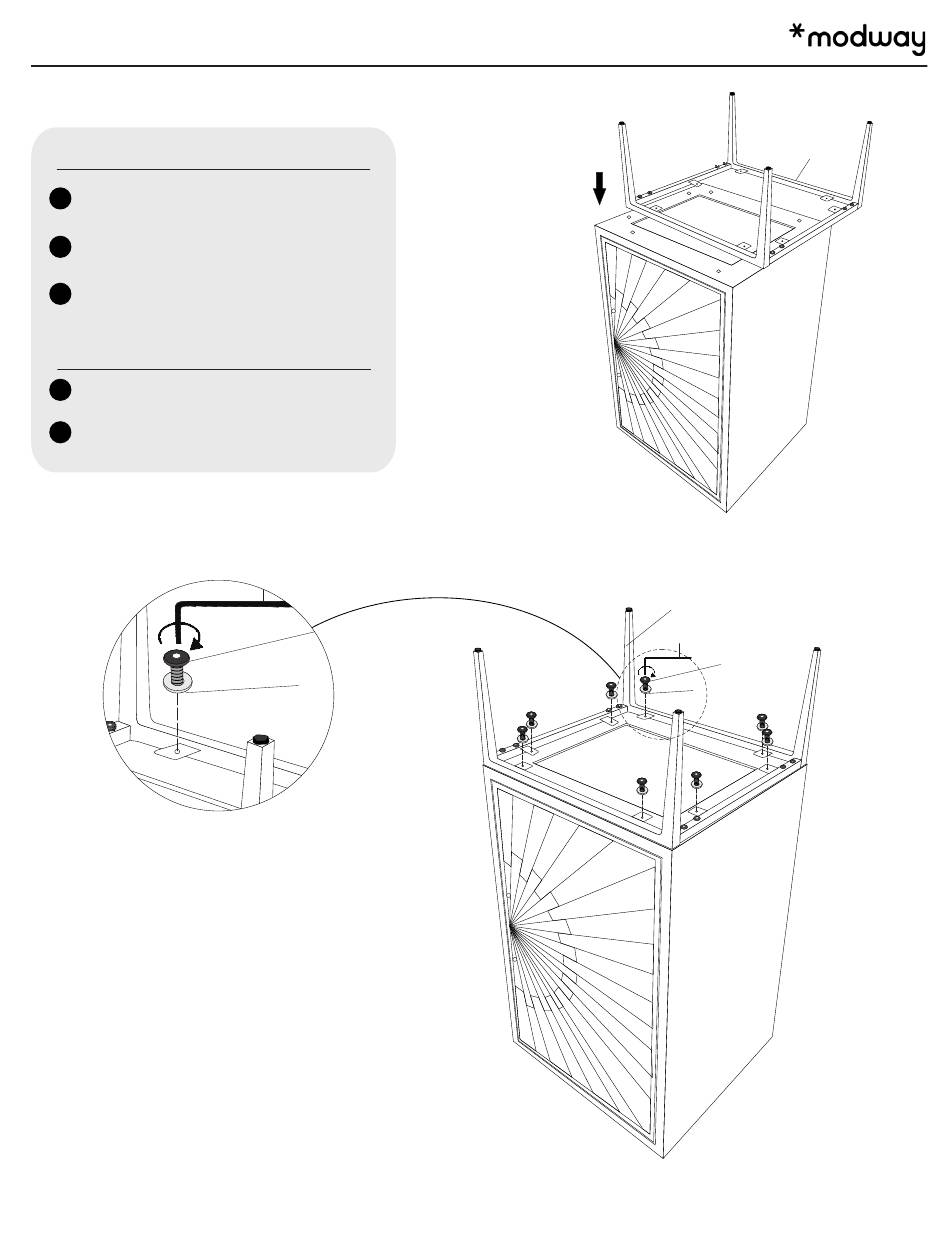 *modway