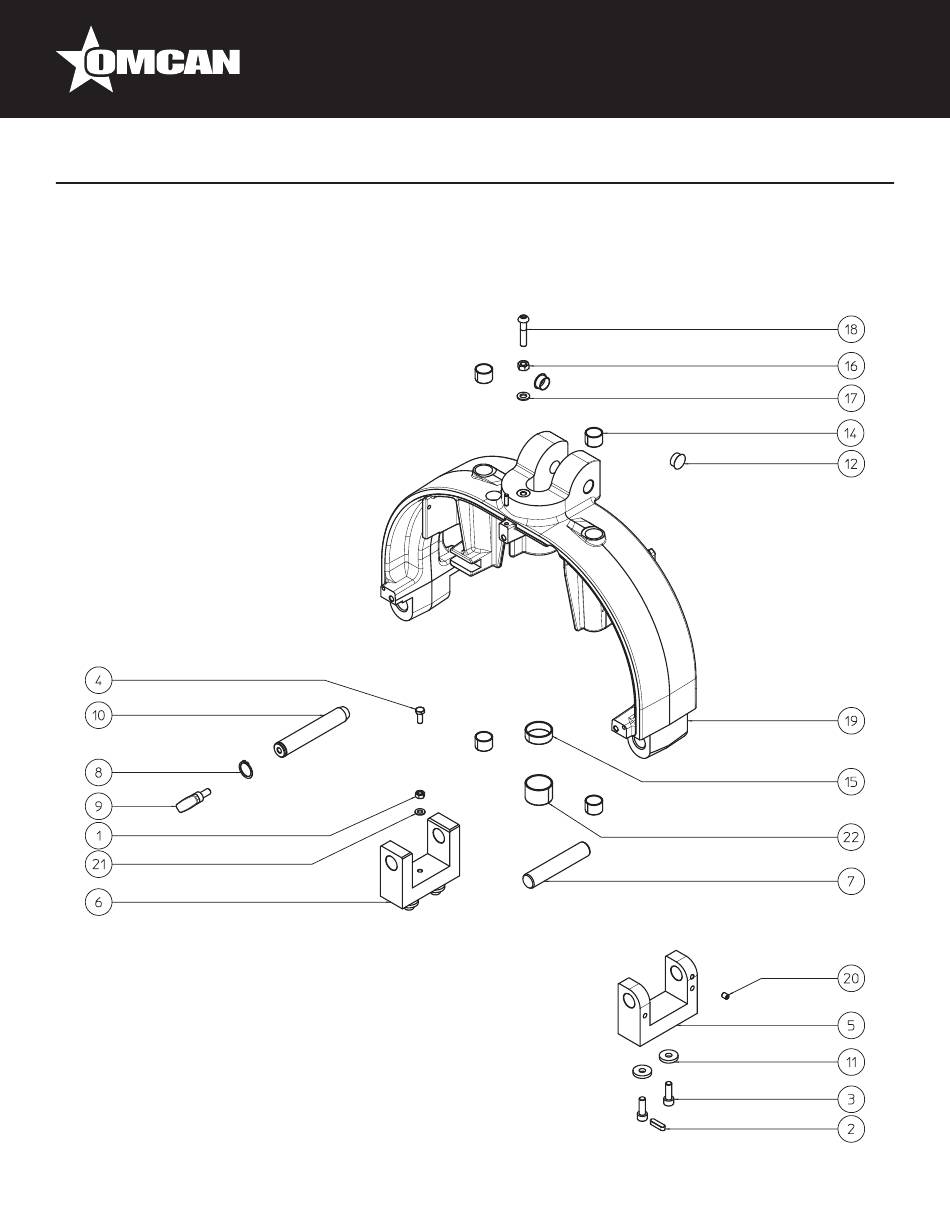 OMCAN

18
16
17
14
12
4
10
8
9
1
21
6
19
15
22
7
20
5
11
3
2