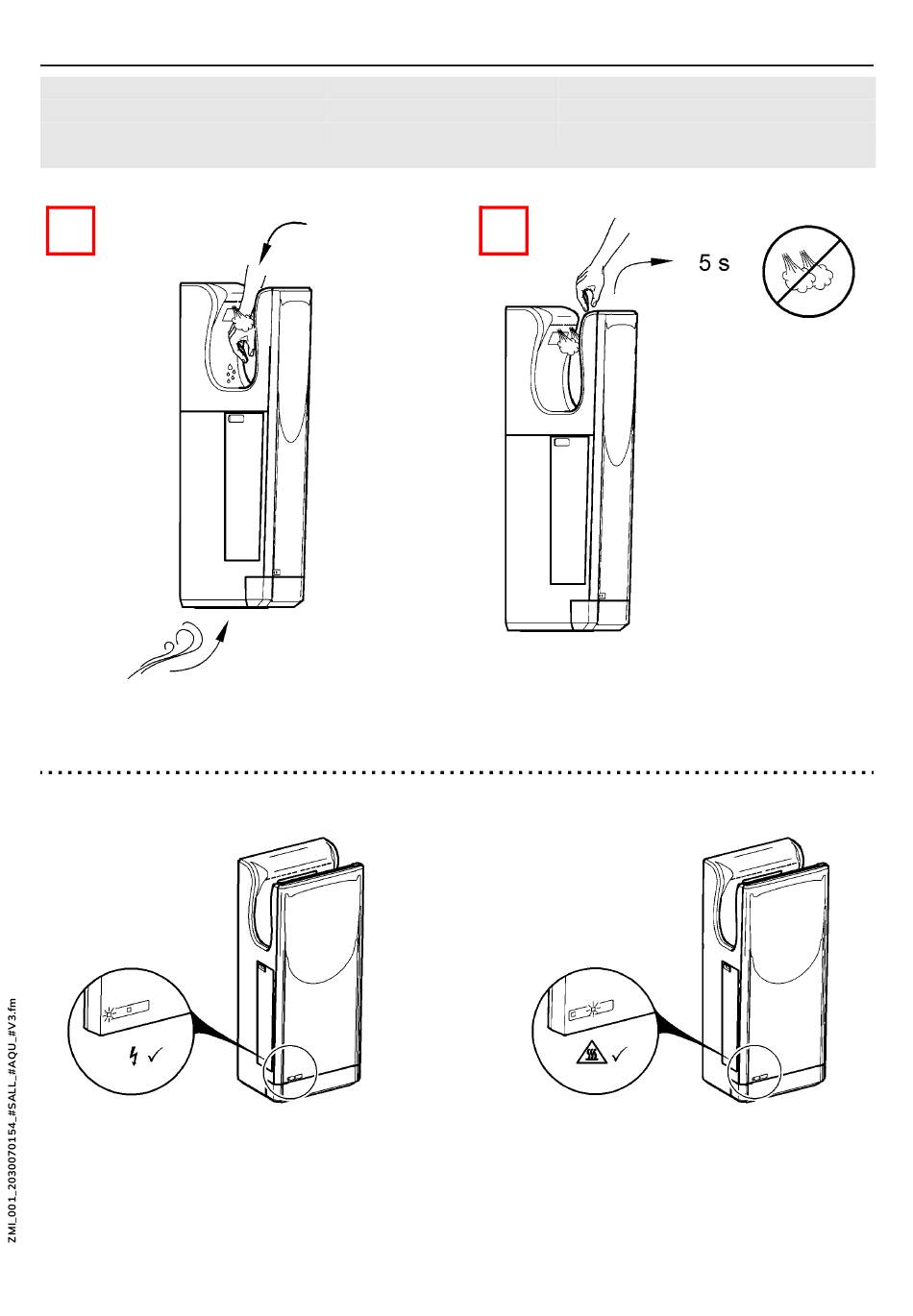 5 s

ZMI_001_2030070154_#SALL_#AQU_#V3.fm