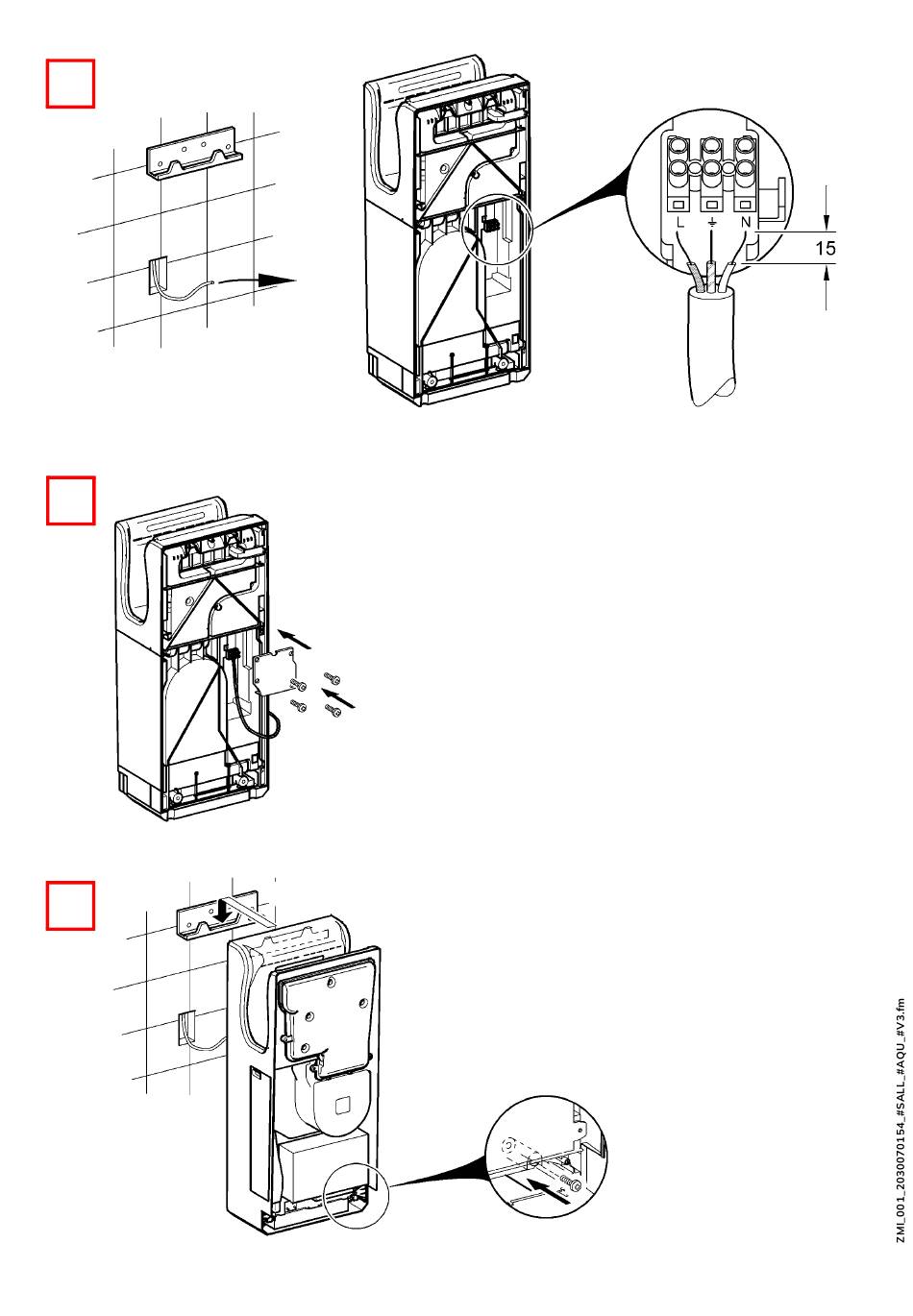 L
N
15

ZMI_001_2030070154_#SALL_#AQU_#V3.fm