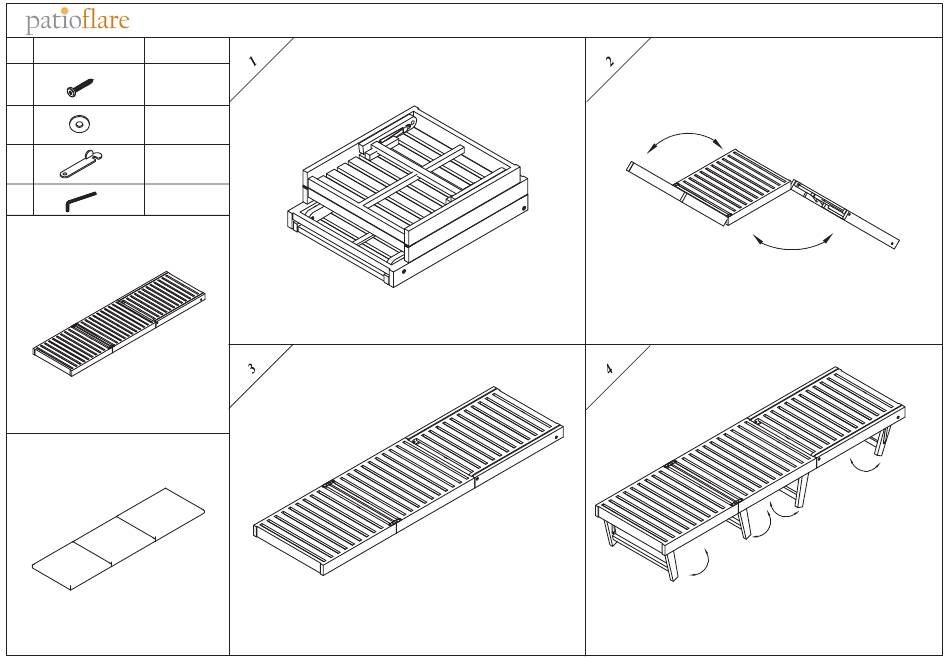 patioflare

1

2

3

4