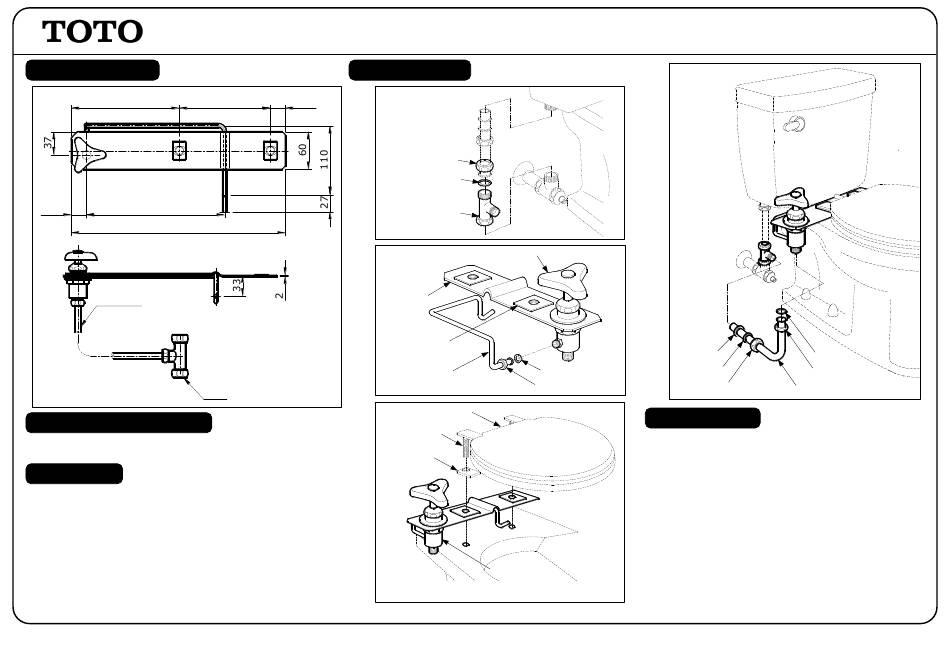 TOTO

37
60
110
27
33
2