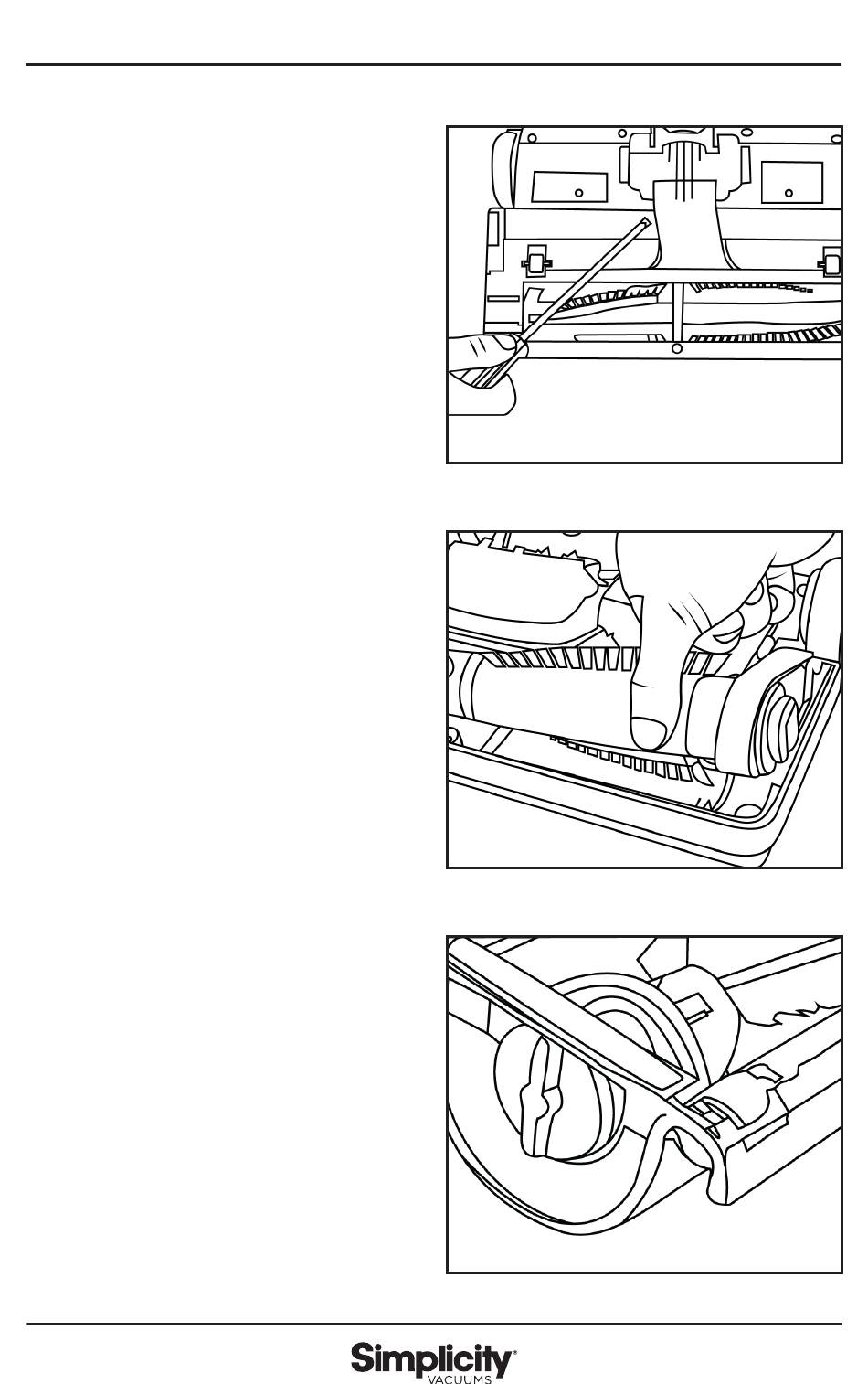 Simplicity®
VACUUMS