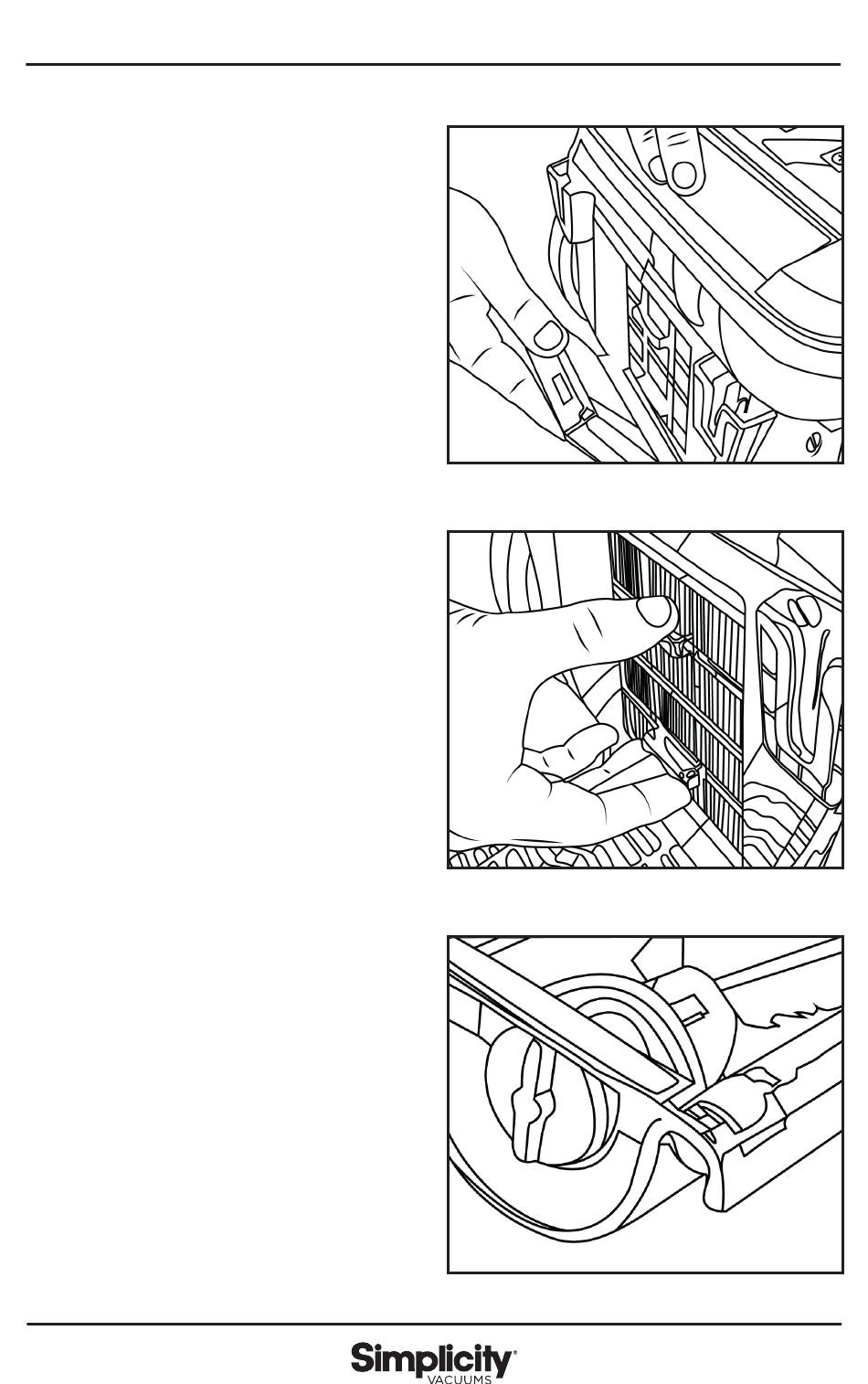 Simplicity®
VACUUMS