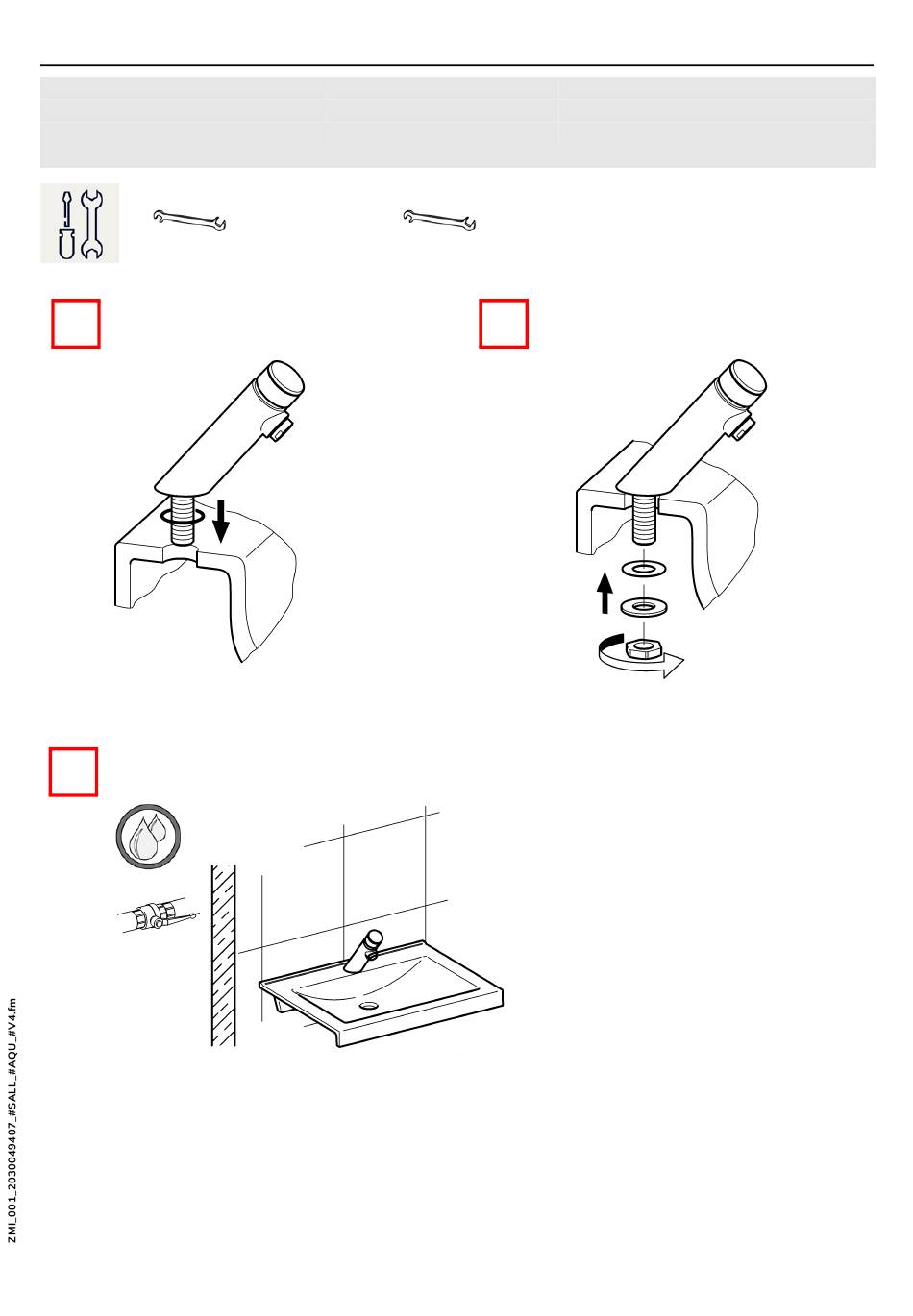 ZMI_001_2030049407_#SALL_#AQU_#V4.fm