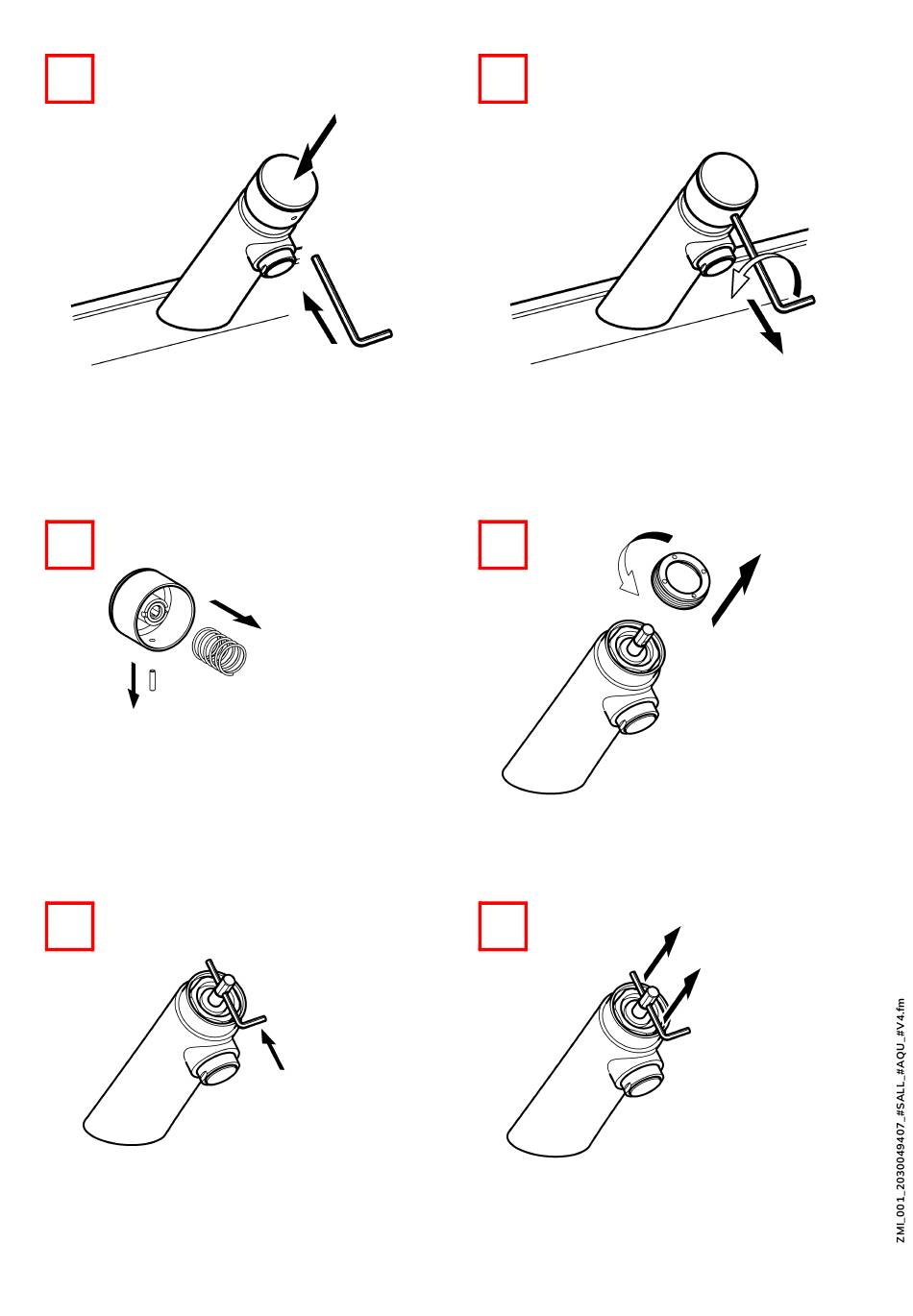 ZMI_001_2030049407_#SALL_#AQU_#V4.fm