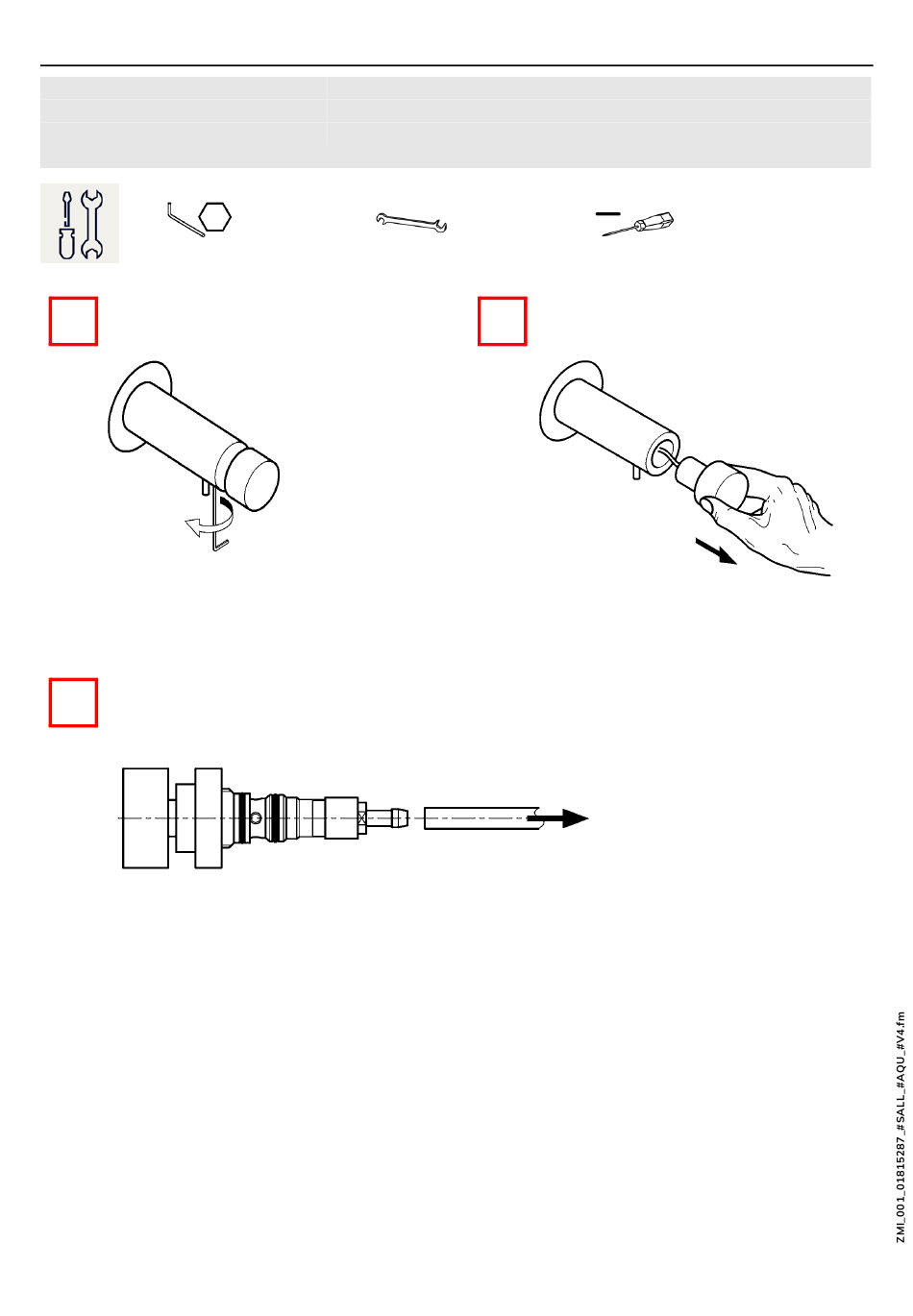 ZMI_001_01815287_#SALL_#AQU_#V4.fm