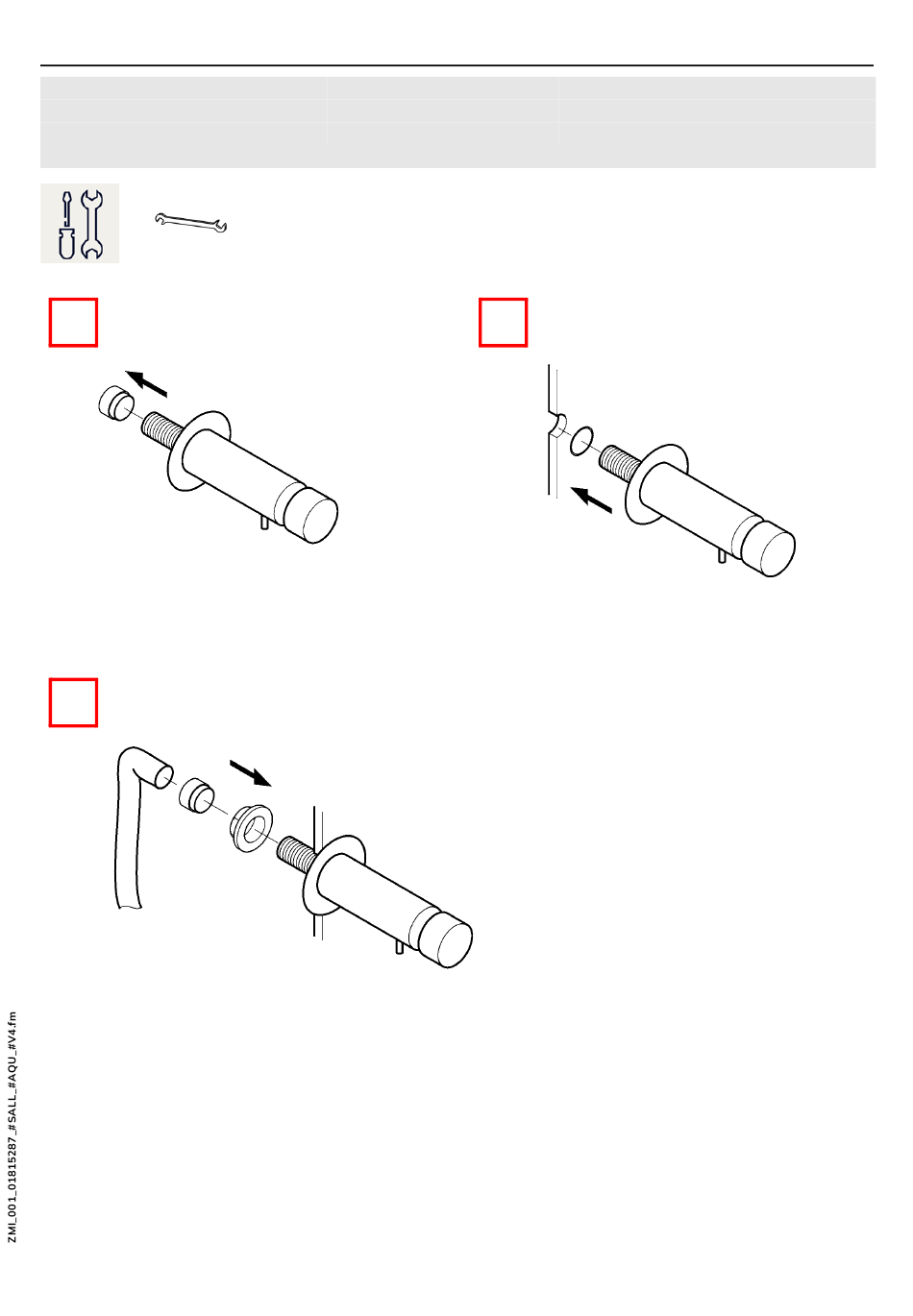 ZMI_001_01815287_#SALL_#AQU_#V4.fm