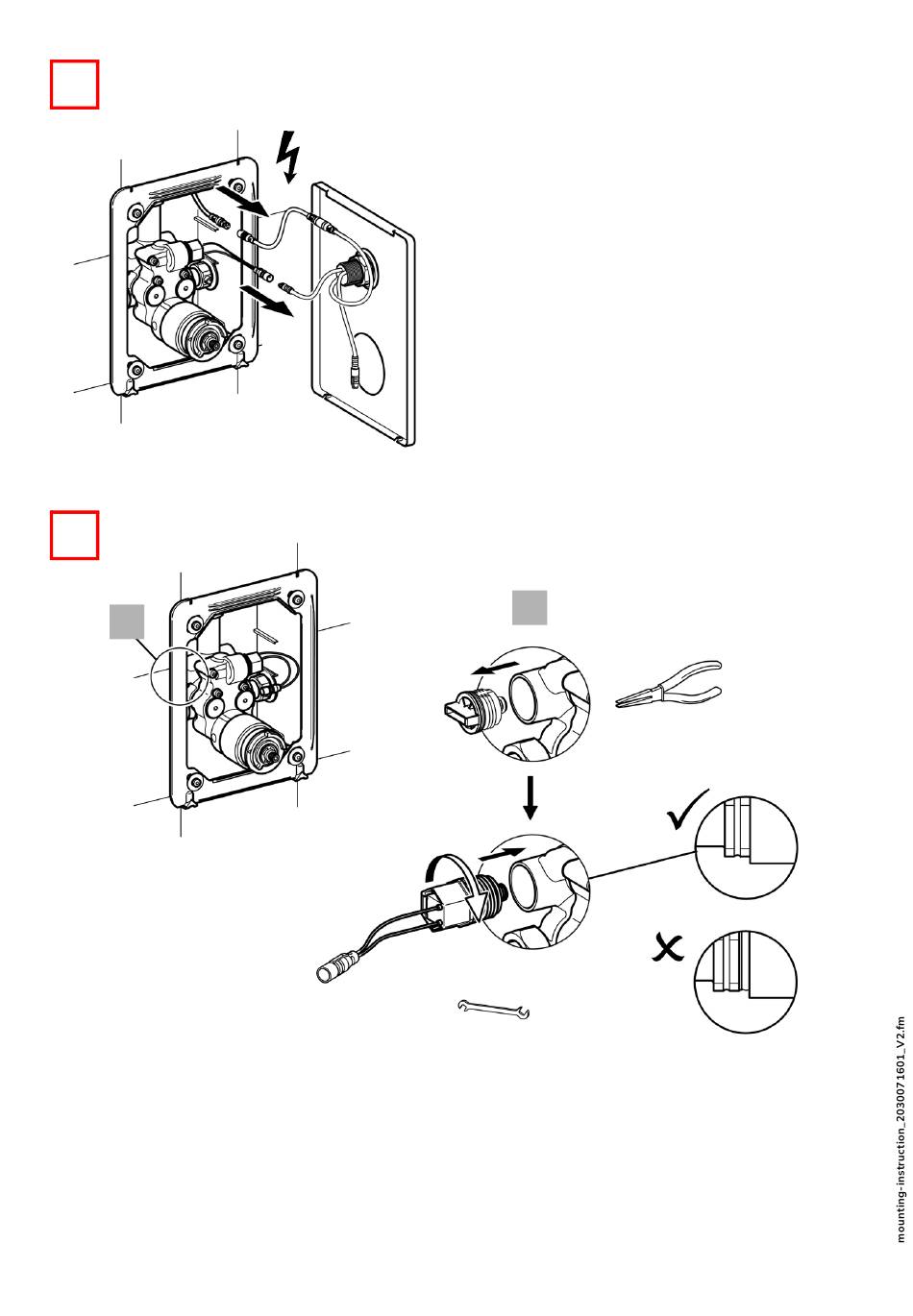 mounting-instruction_2030071601_V2.fm