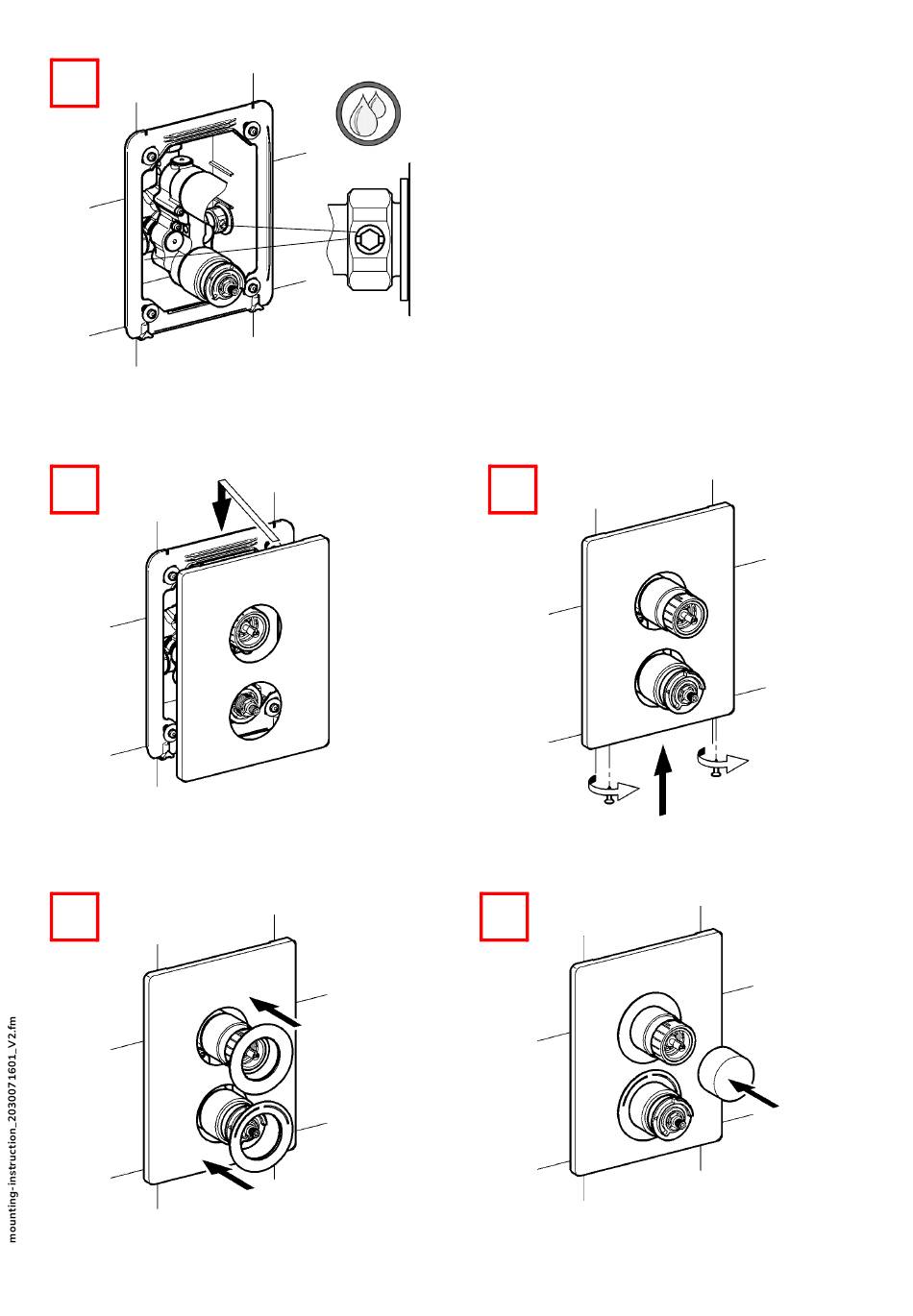 mounting-instruction_2030071601_V2.fm