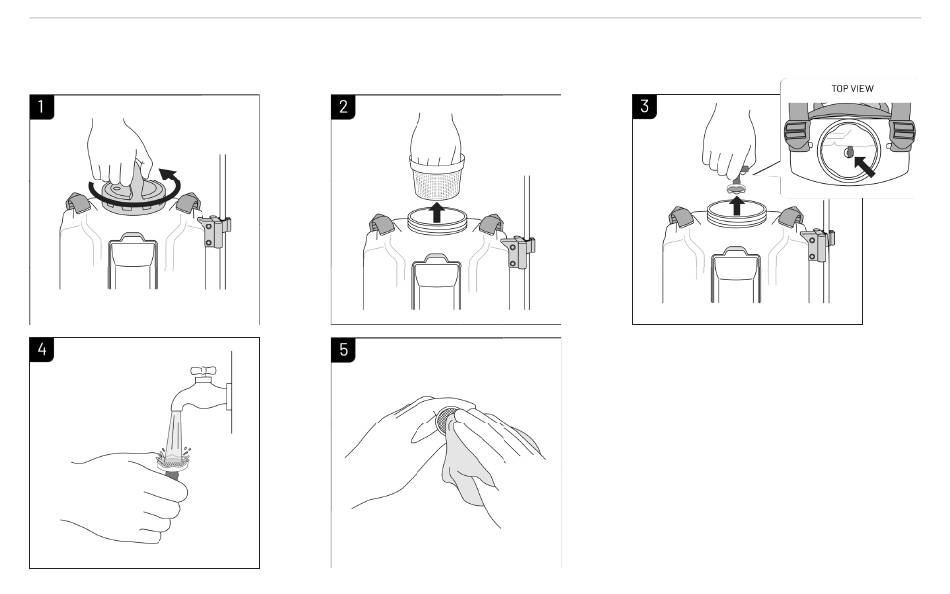 1

2

3

TOP VIEW

4

5