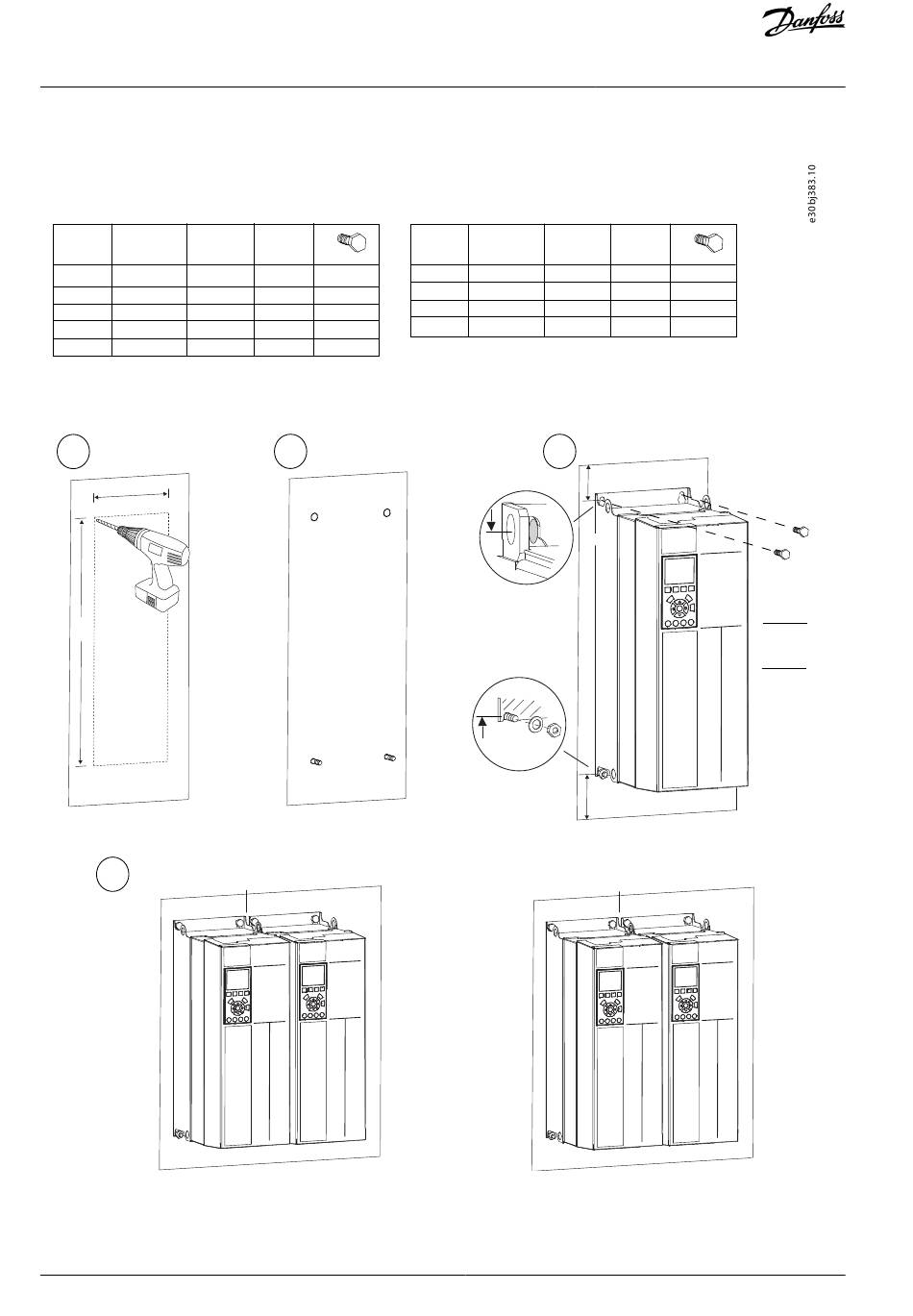 Danfoss

e30bj383.10