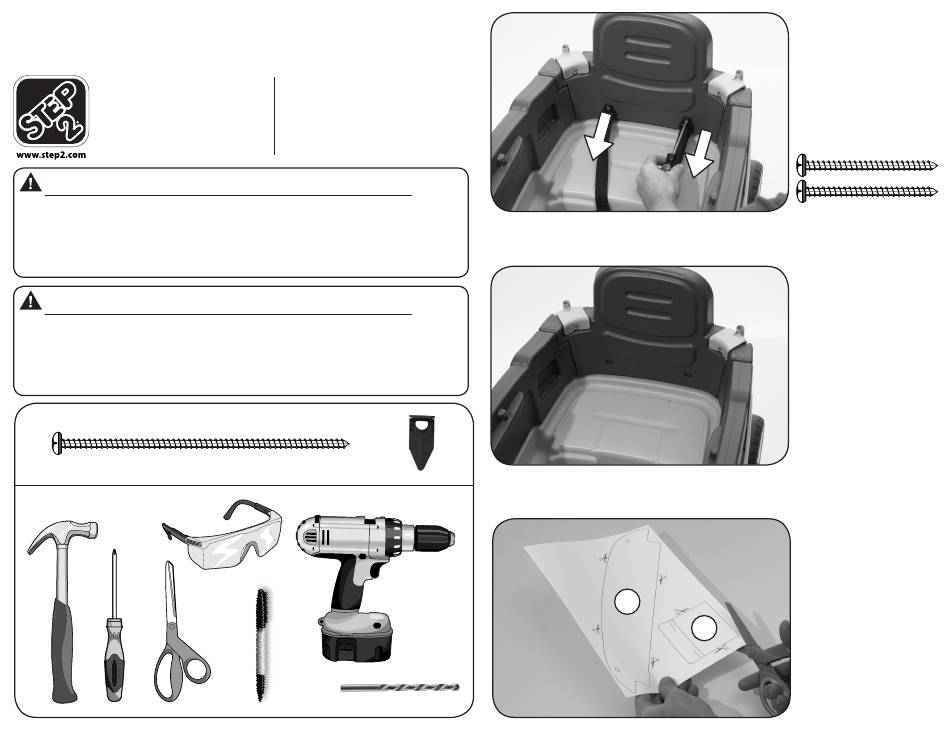 STEP 2

www.step2.com