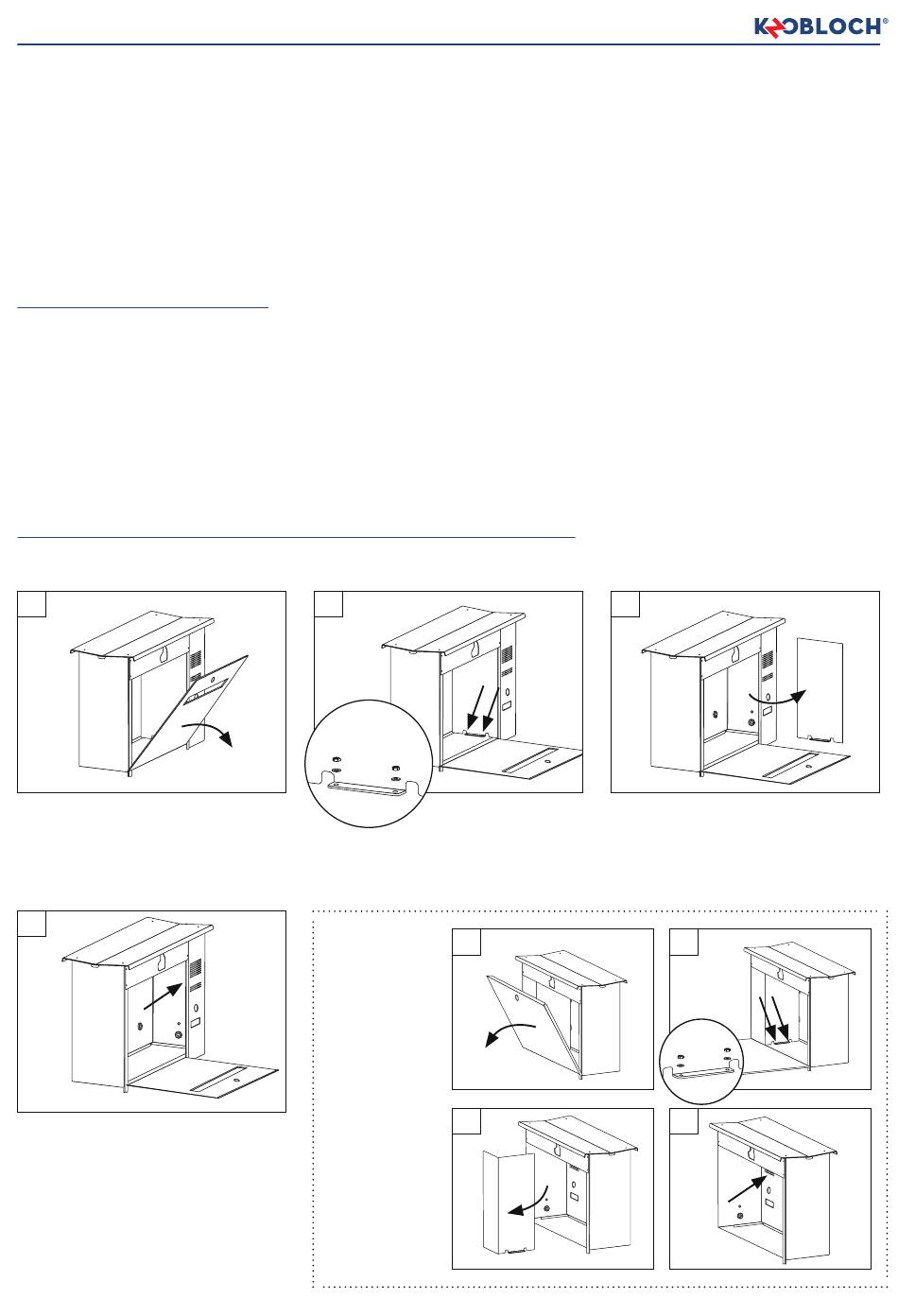 KNOBLOCH®