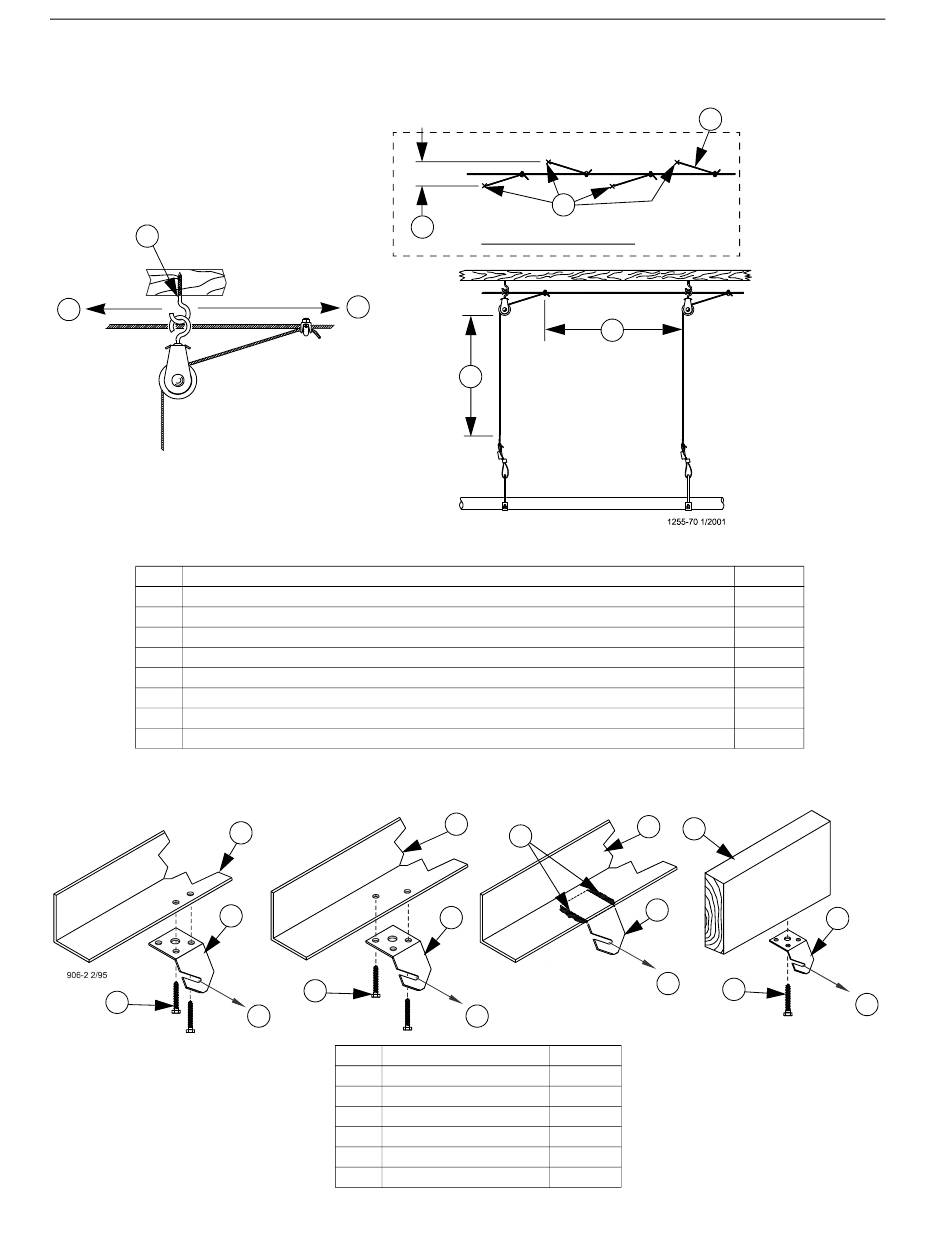 1255-70 1/2001

906-2 2/95