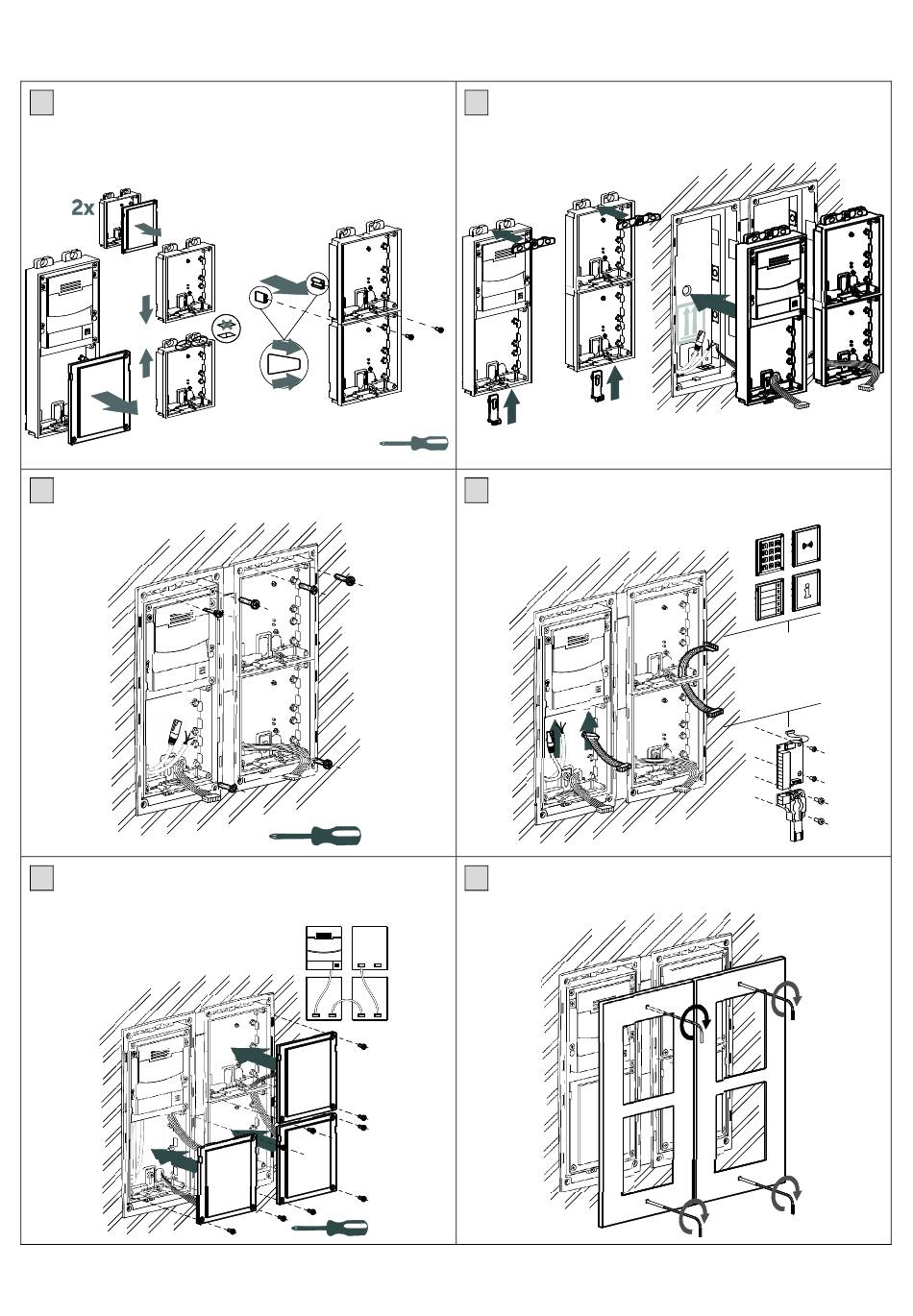 2x