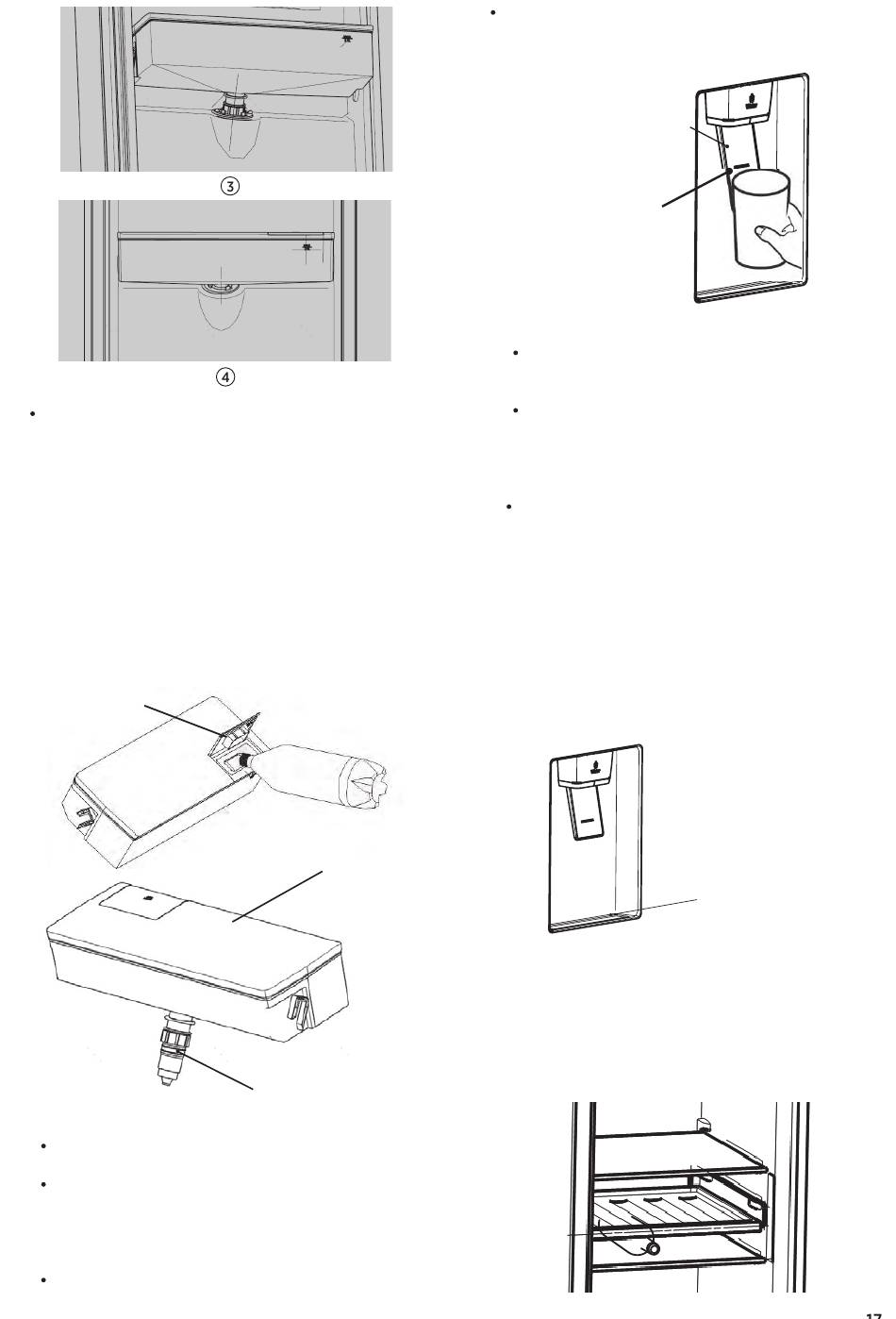 ③

④

17