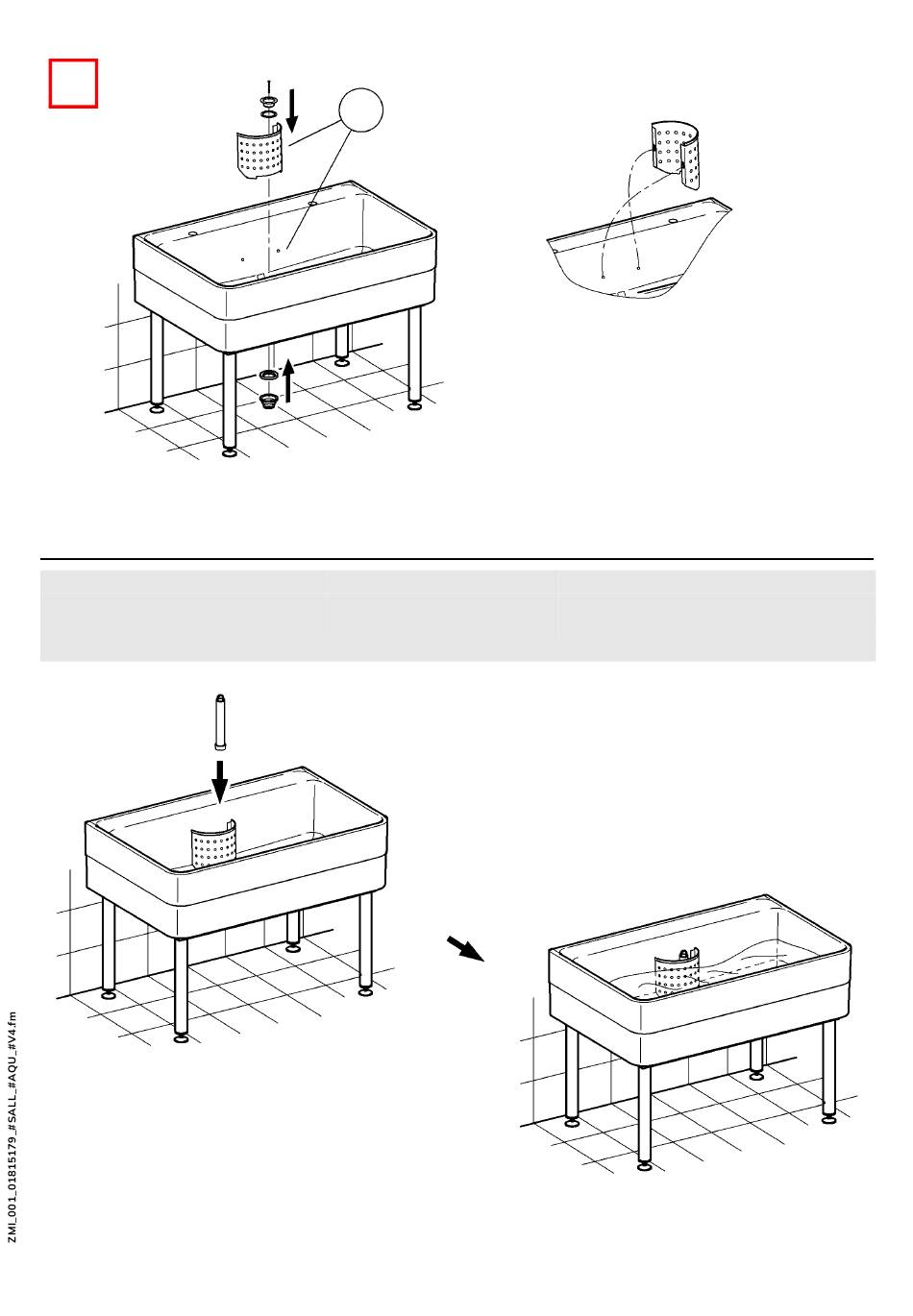 ZMI_001_01815179_#SALL_#AQU_#V4.fm