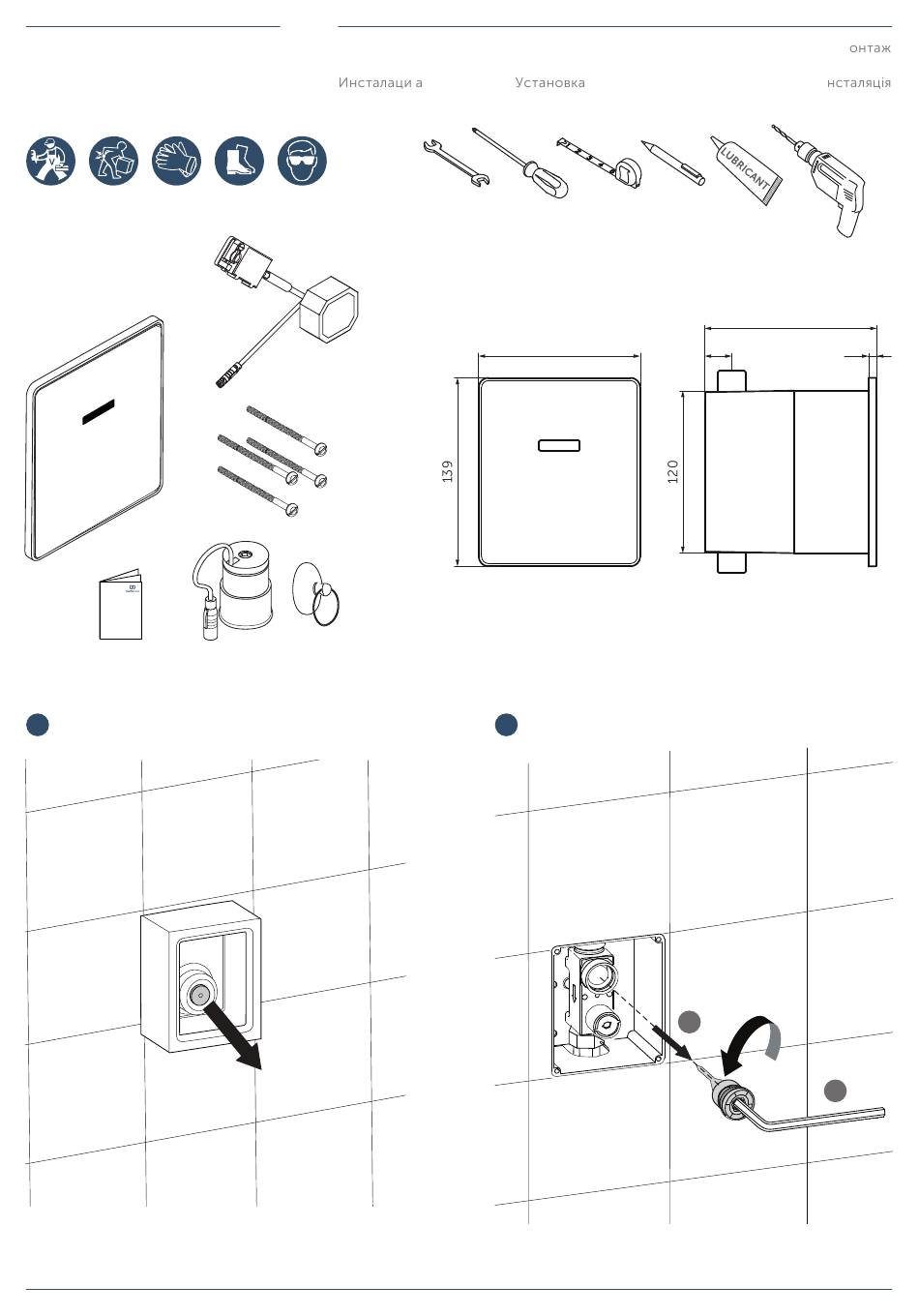 онтаж

Инсталаци а Установка нсталяція

LUBRICANT

139

120