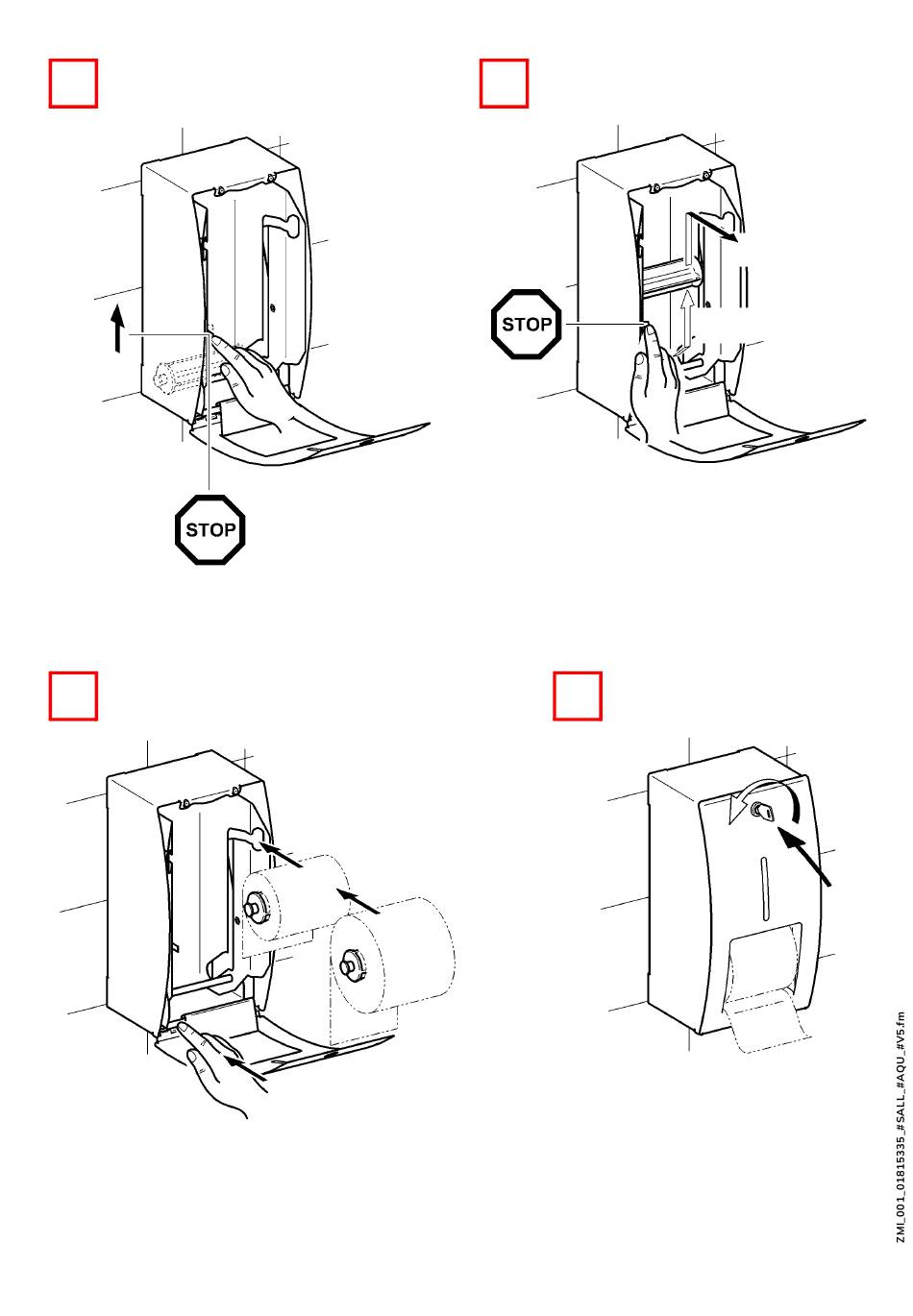 STOP

STOP

ZMI_001_01815335_#SALL_#AQU_#V5.fm