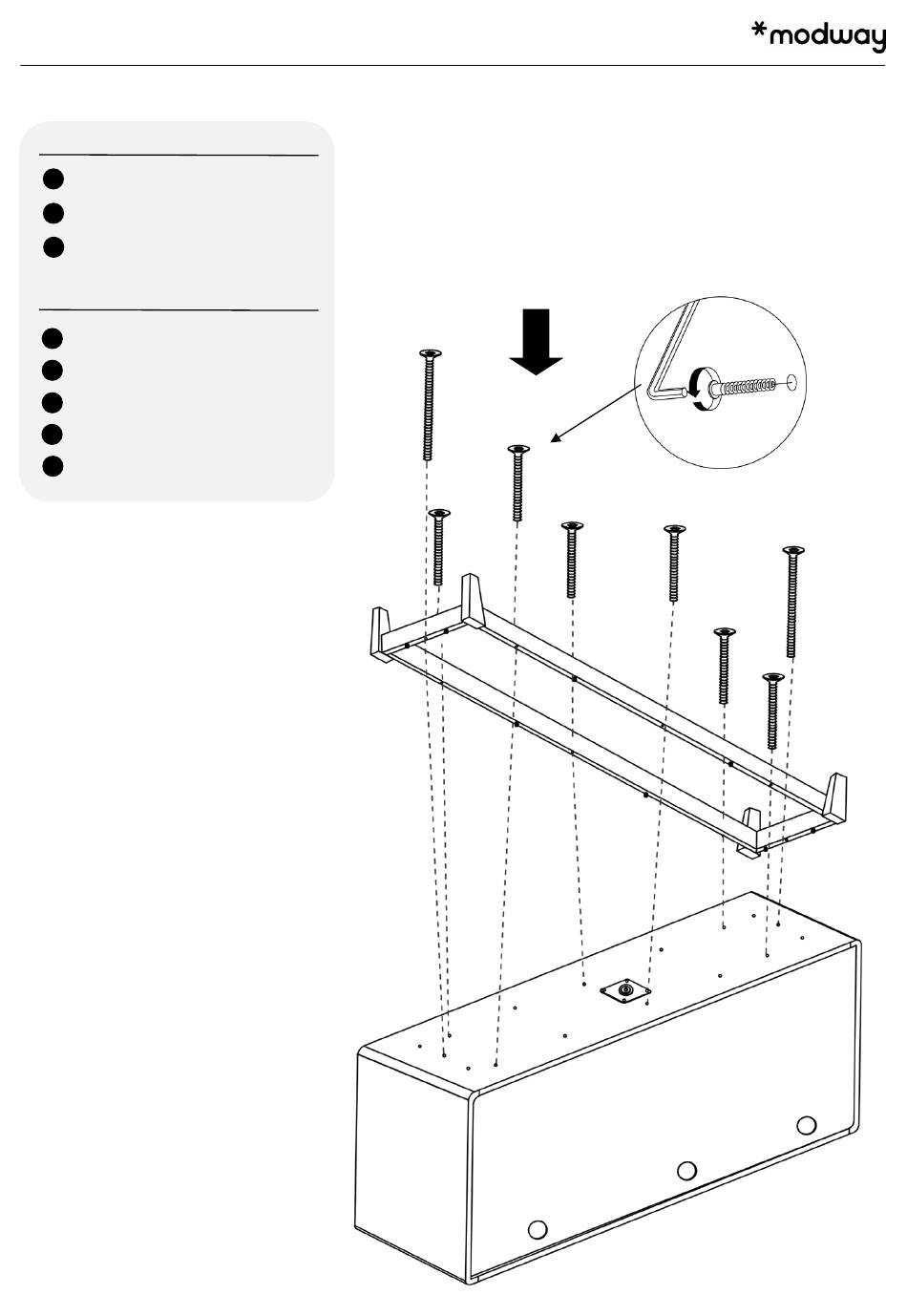 *modway