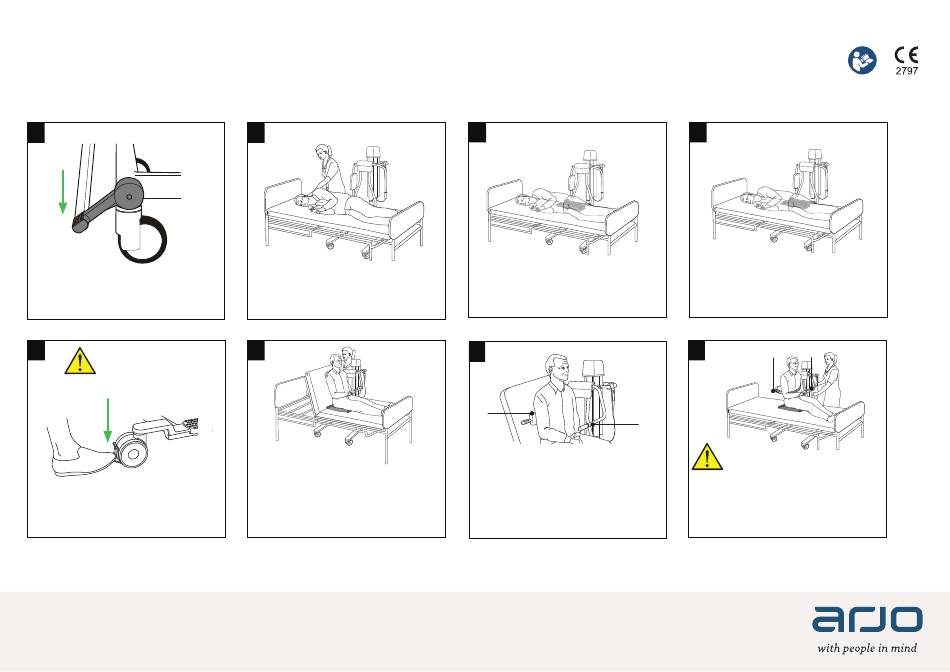 CE
2797

arjo
with people in mind