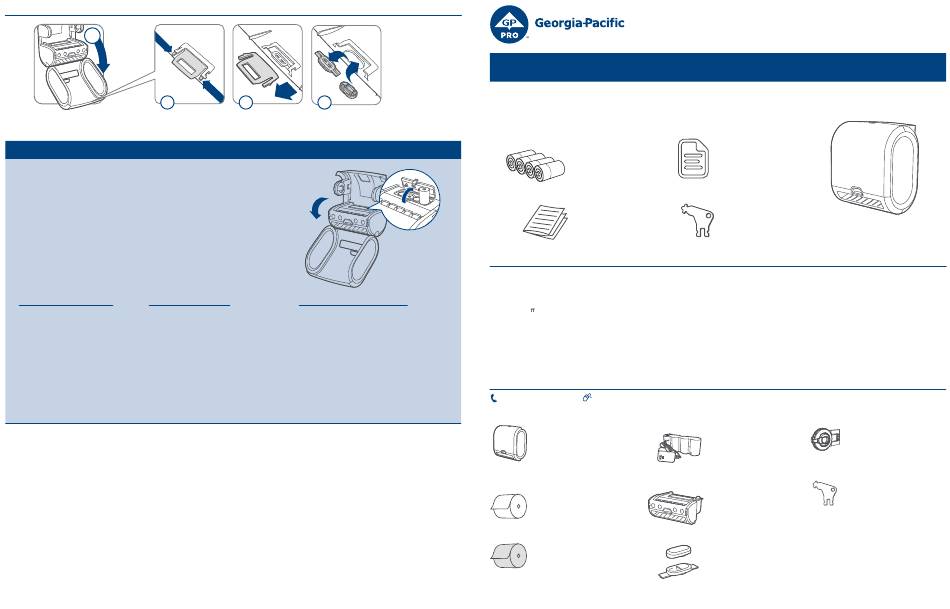 GP PRO Georgia-Pacific