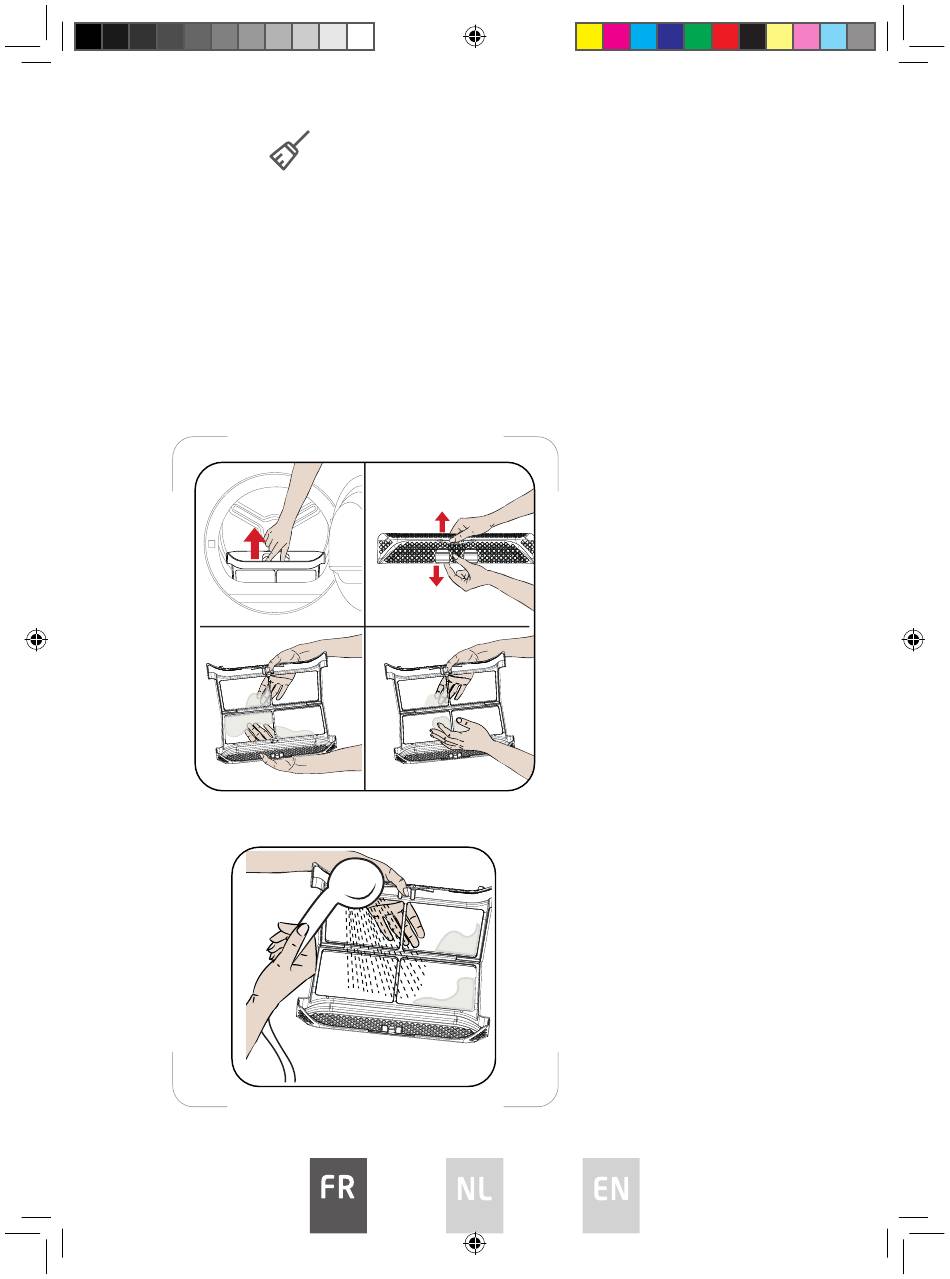 FR

NL

EN