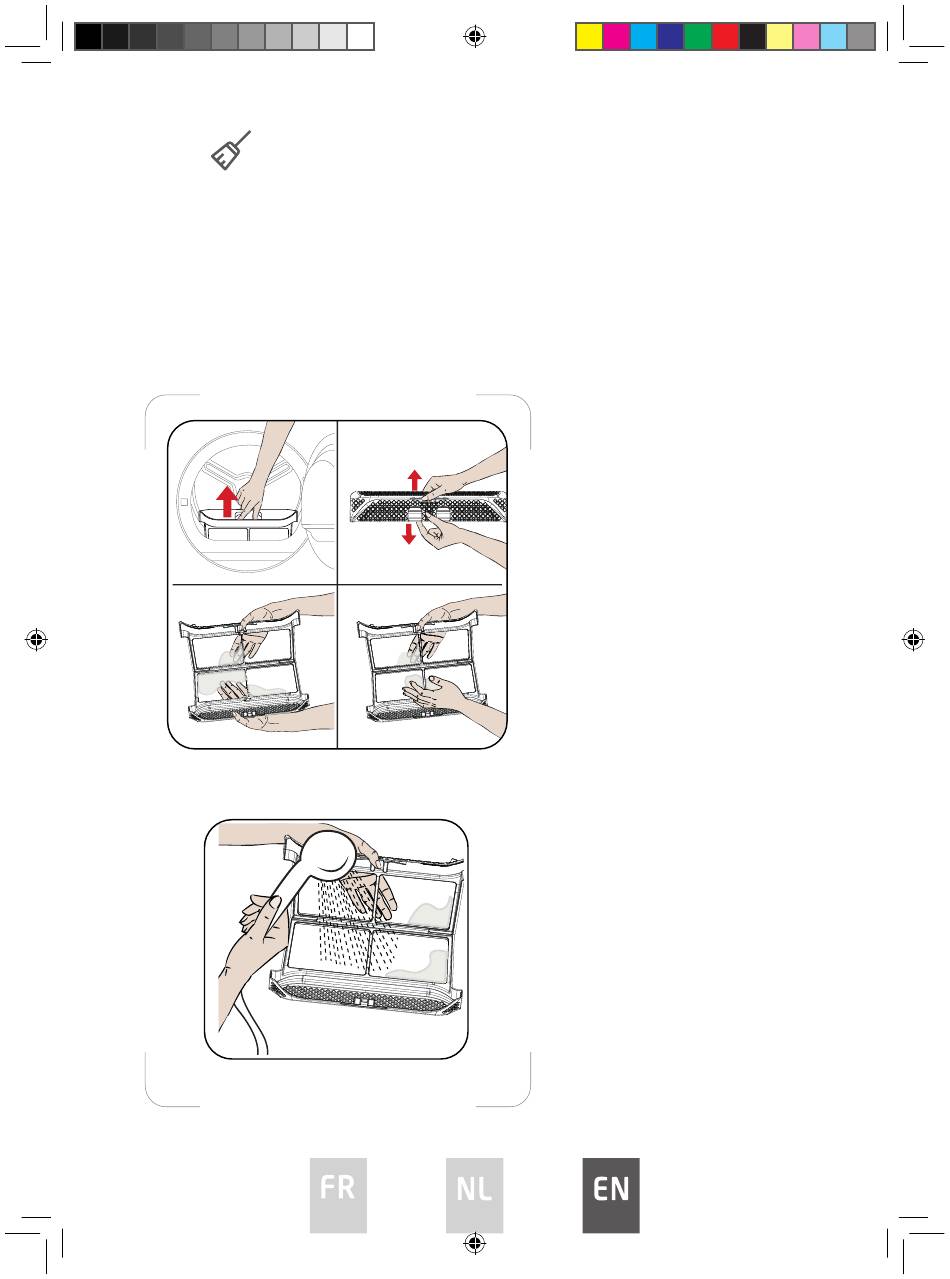 FR

NL

EN